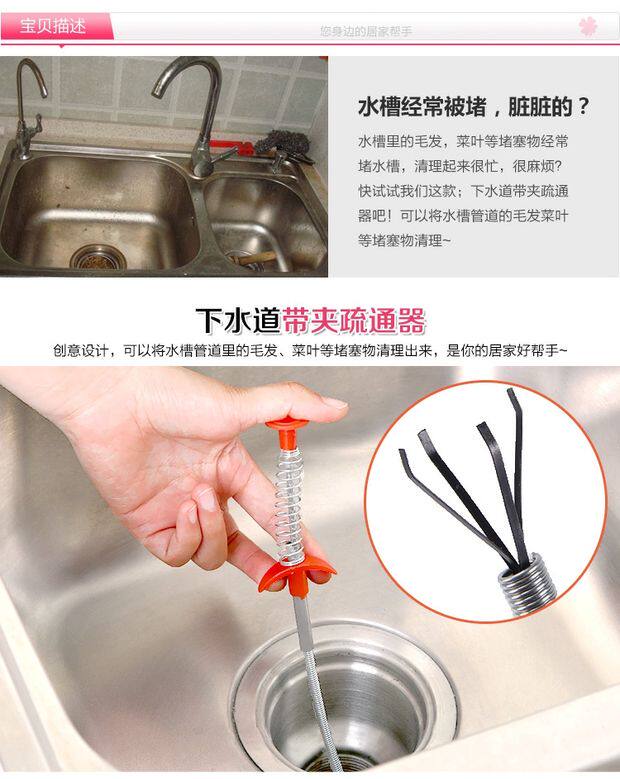 宝贝描述

您身边的居家帮手

水槽经常被堵，脏脏的？

水槽里的毛发，菜叶等堵塞物经常堵水槽，清理起来很忙，很麻烦？快试试我们这款；下水道带夹疏通器吧！可以将水槽管道的毛发菜叶等堵塞物清理~

下水道带夹疏通器

创意设计，可以将水槽管道里的毛发、菜叶等堵塞物清理出来，是你的居家好帮手~