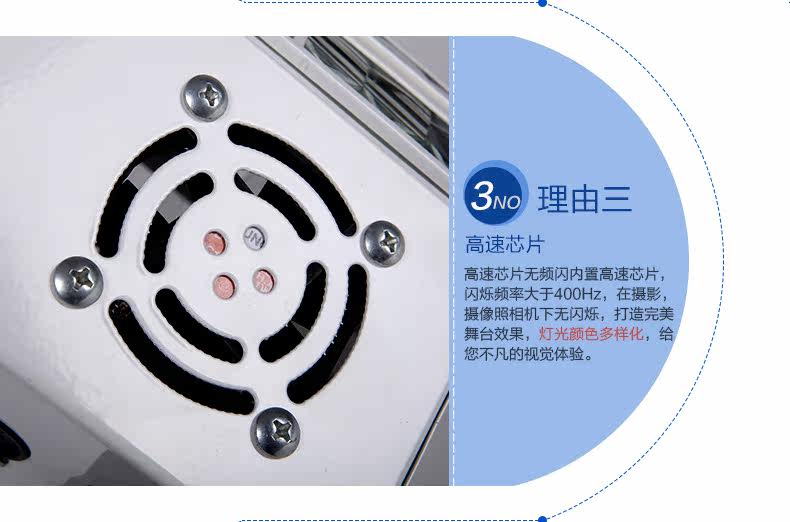 3NO 理由三

高速芯片

高速芯片无频闪内置高速芯片，闪烁频率大于400Hz，在摄影，摄像照相机下无闪烁，打造完美舞台效果，灯光颜色多样化，给您不凡的视觉体验。