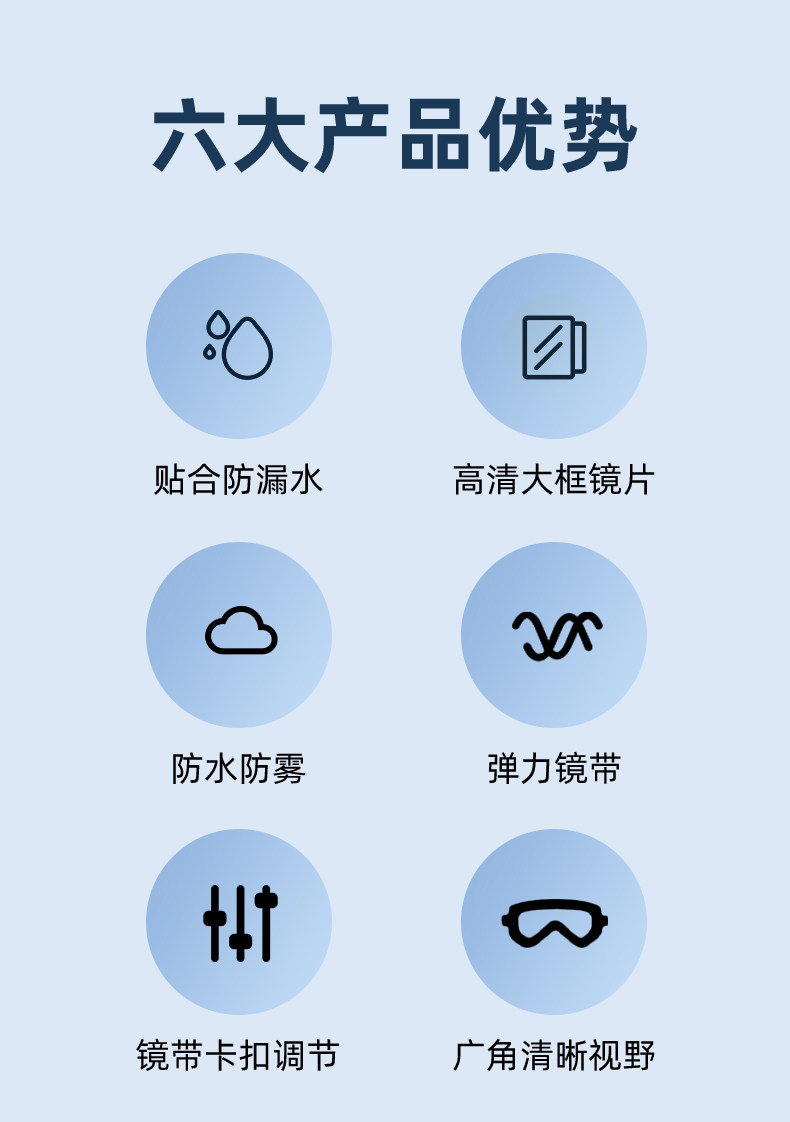 六大产品优势

贴合防漏水

高清大框镜片

防水防雾

弹力镜带

镜带卡扣调节

广角清晰视野