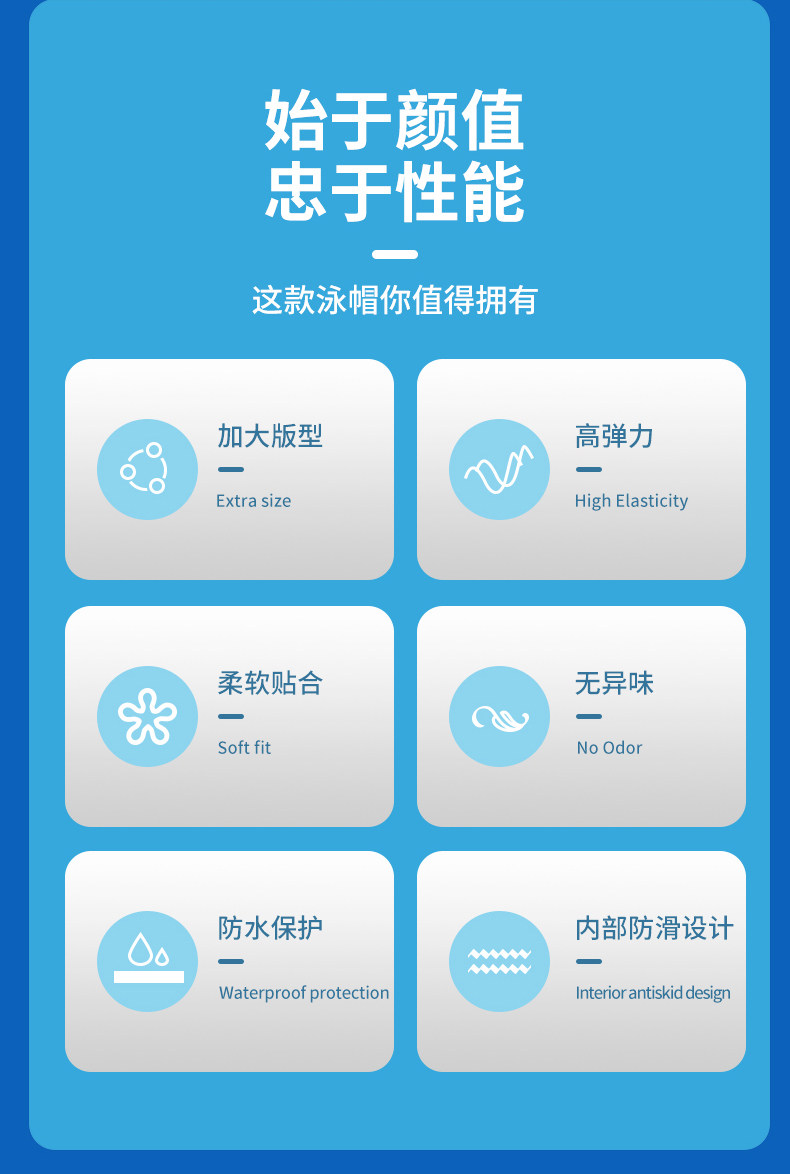 始于颜值
忠于性能

这款泳帽你值得拥有

加大版型
Extra size

高弹力
High Elasticity

柔软贴合
Soft fit

无异味
No Odor

防水保护
Waterproof protection

内部防滑设计
Interior antiskid design