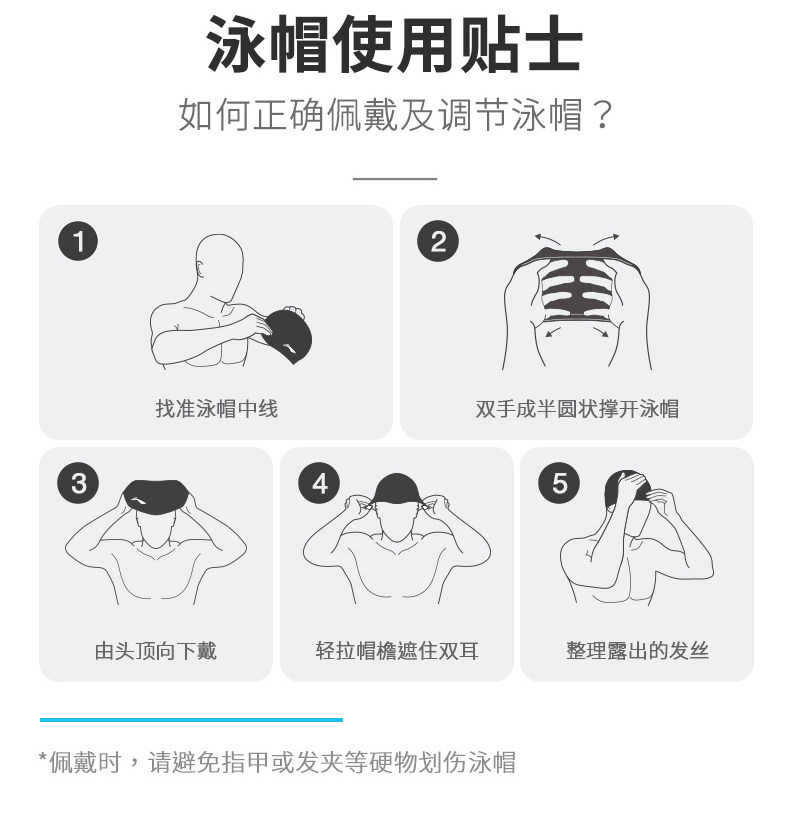 泳帽使用贴士

如何正确佩戴及调节泳帽？

1
找准泳帽中线

2
双手成半圆状撑开泳帽

3
由头顶向下戴

4
轻拉帽檐遮住双耳

5
整理露出的发丝

*佩戴时，请避免指甲或发夹等硬物划伤泳帽