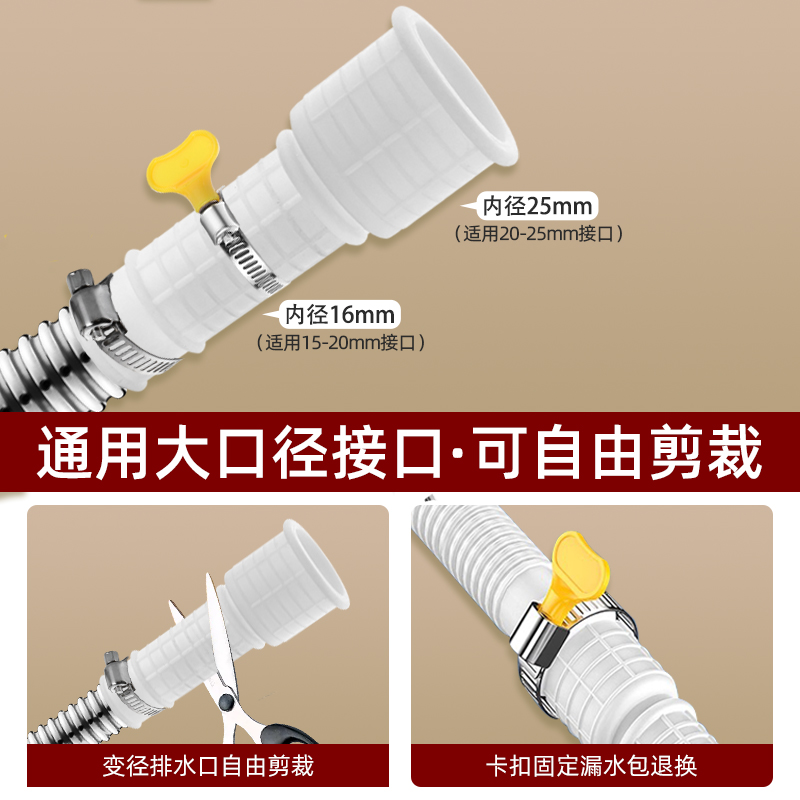 内径25mm
（适用20-25mm接口）

内径16mm
（适用15-20mm接口）

通用大口径接口·可自由剪裁

变径排水口自由剪裁

卡扣固定漏水包退换