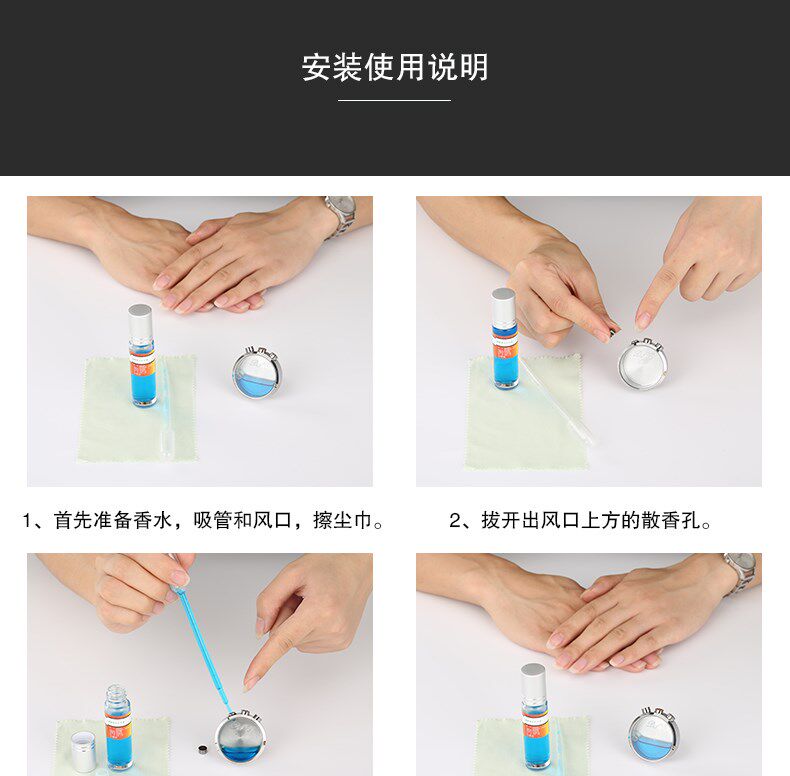 安装使用说明

1、首先准备香水，吸管和风口，擦尘巾。

2、拔开出风口上方的散香孔。