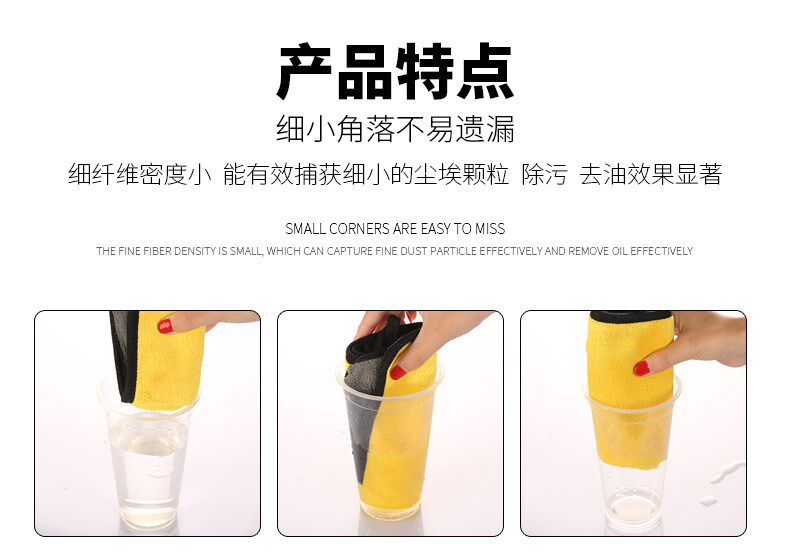 产品特点

细小角落不易遗漏

细纤维密度小 能有效捕获细小的尘埃颗粒 除污 去油效果显著

SMALL CORNERS ARE EASY TO MISS

THE FINE FIBER DENSITY IS SMALL, WHICH CAN CAPTURE FINE DUST PARTICLE EFFECTIVELY AND REMOVE OIL EFFECTIVELY