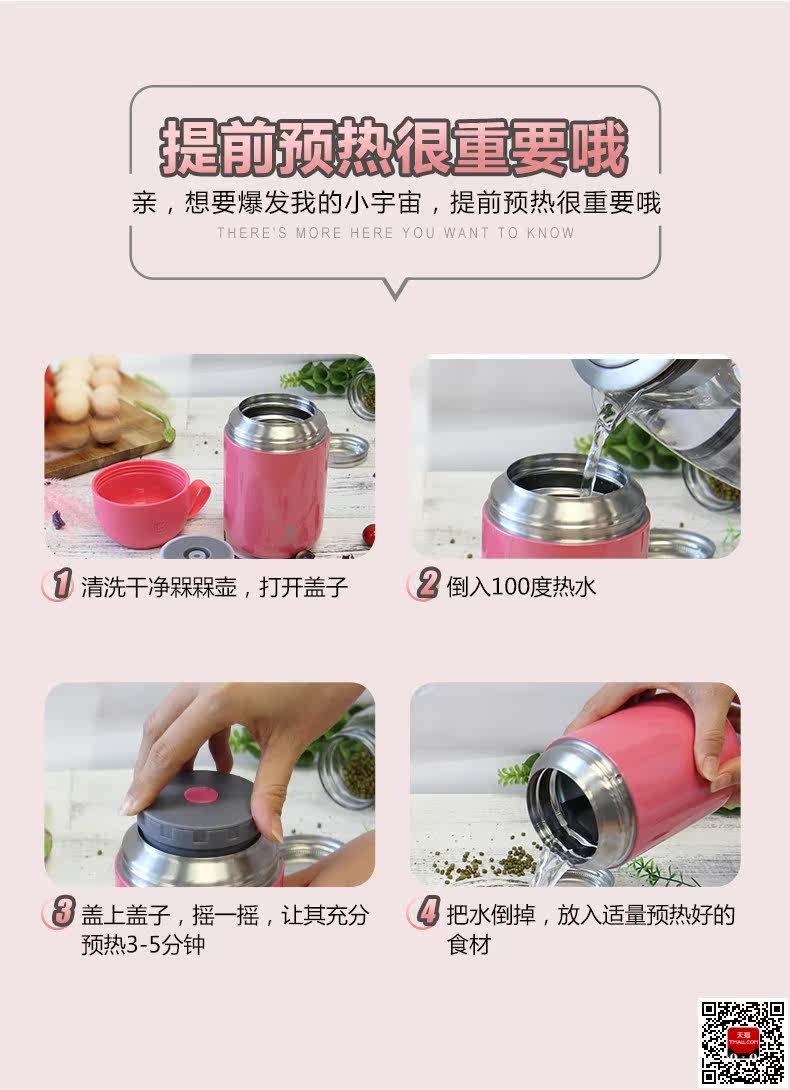 提前预热很重要哦

亲，想要爆发我的小宇宙，提前预热很重要哦

THERE'S MORE HERE YOU WANT TO KNOW

1 清洗干净槑槑壶，打开盖子

2 倒入100度热水

3 盖上盖子，摇一摇，让其充分预热3-5分钟

4 把水倒掉，放入适量预热好的食材

天猫 TMALL.COM