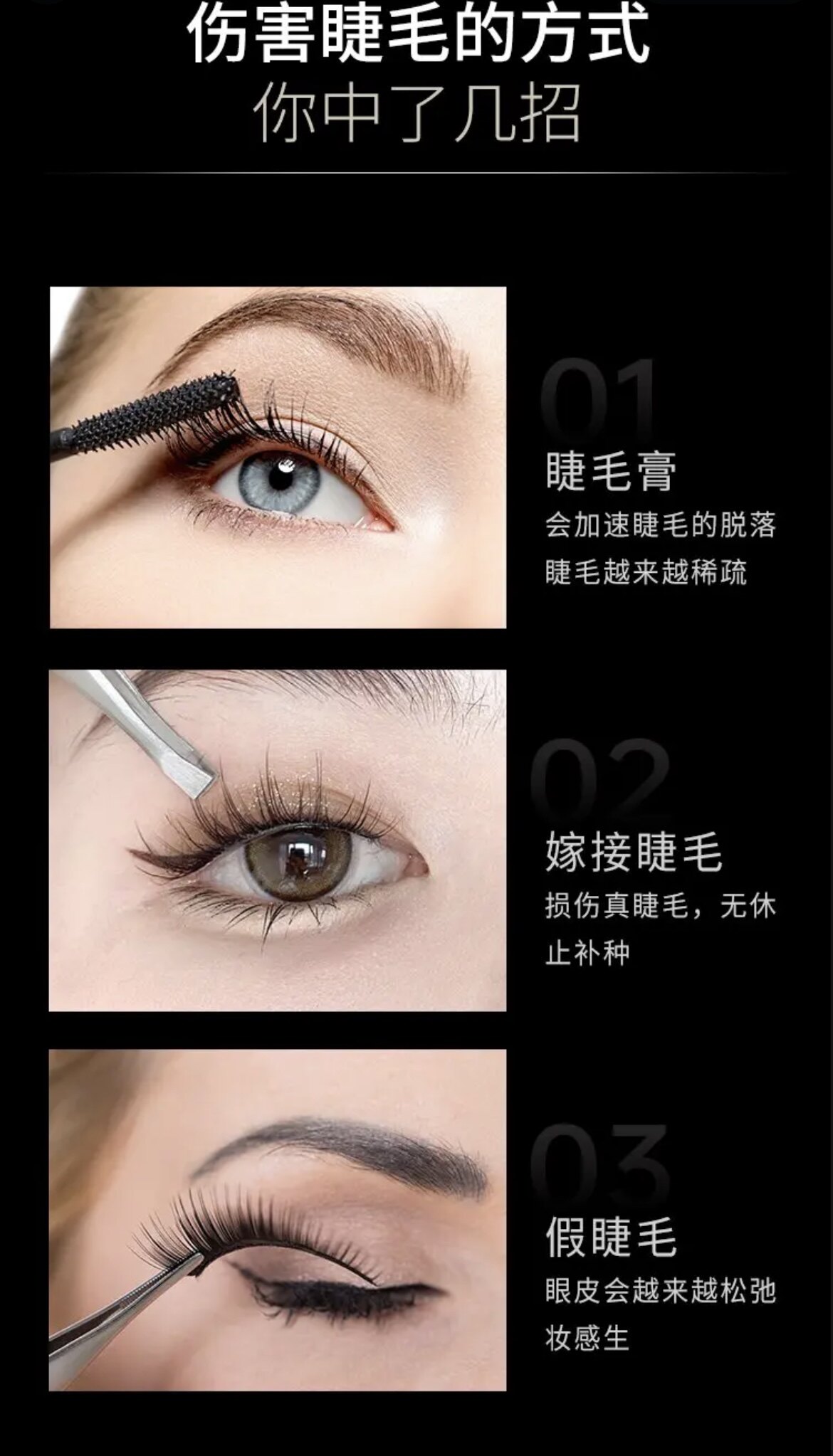 伤害睫毛的方式
你中了几招

01
睫毛膏
会加速睫毛的脱落
睫毛越来越稀疏

02
嫁接睫毛
损伤真睫毛，无休止补种

03
假睫毛
眼皮会越来越松弛
妆感生