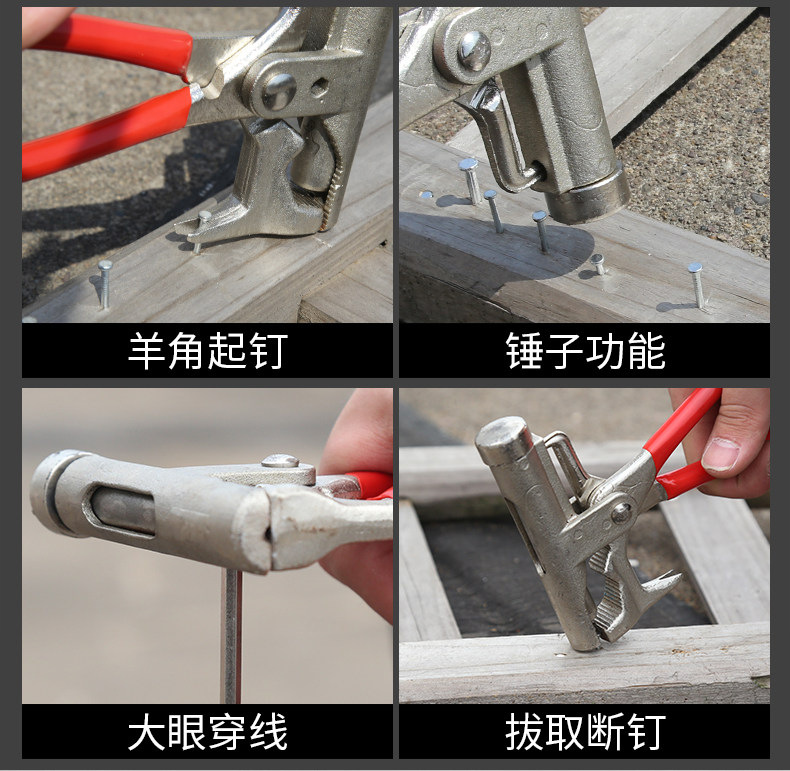 羊角起钉

锤子功能

大眼穿线

拔取断钉