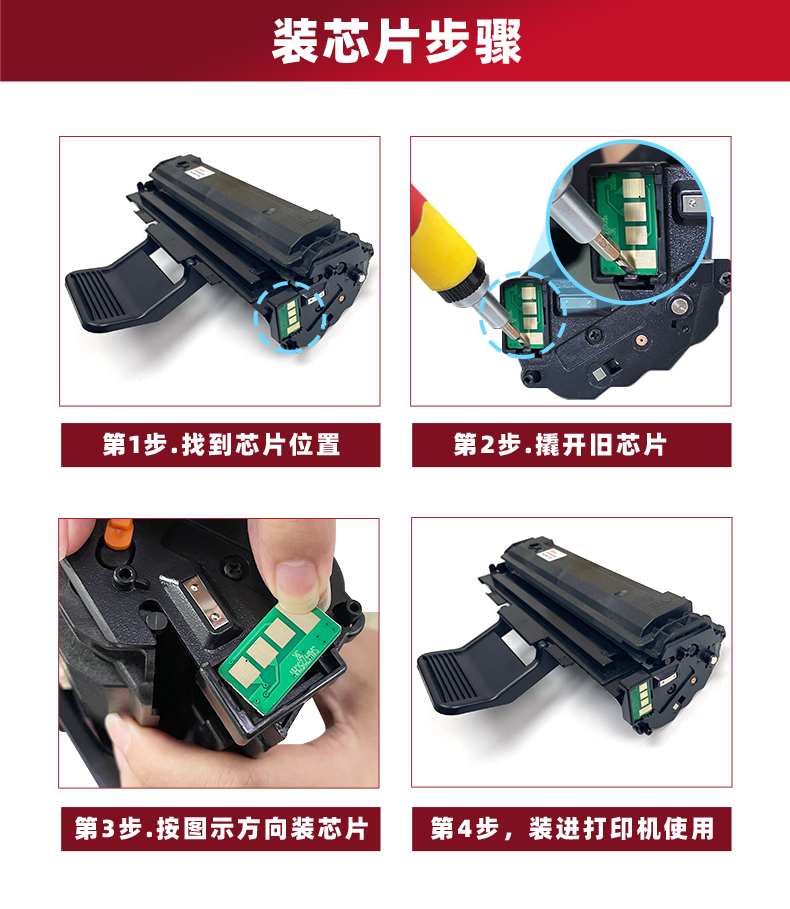 装芯片步骤

第1步.找到芯片位置

第2步.撬开旧芯片

第3步.按图示方向装芯片

第4步，装进打印机使用