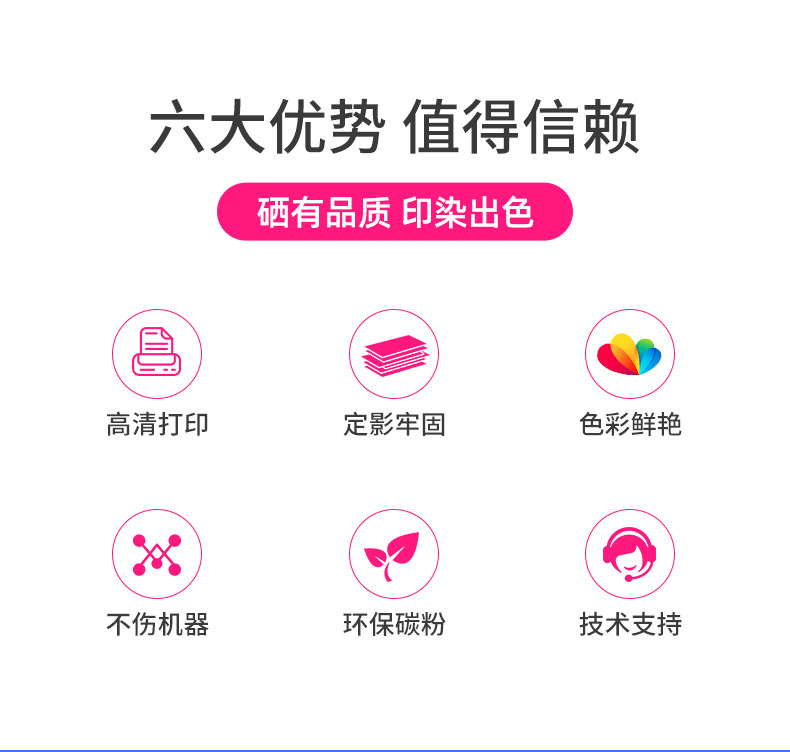 六大优势 值得信赖

硒有品质 印染出色

高清打印

定影牢固

色彩鲜艳

不伤机器

环保碳粉

技术支持