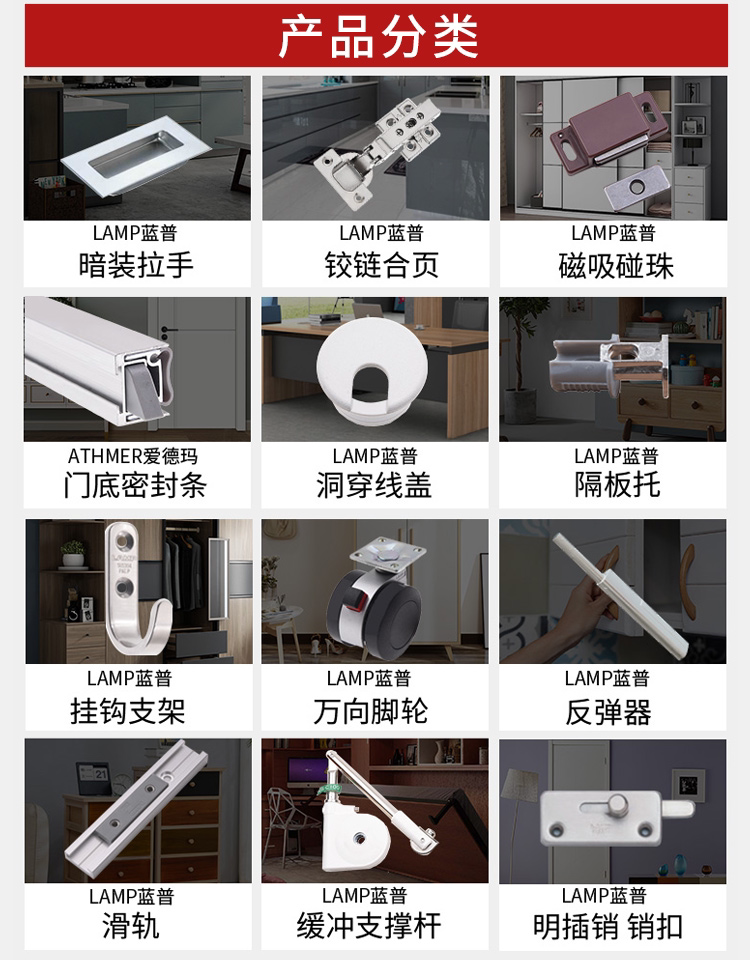 产品分类

LAMP蓝普
暗装拉手

LAMP蓝普
铰链合页

LAMP蓝普
磁吸碰珠

ATHMER爱德玛
门底密封条

LAMP蓝普
洞穿线盖

LAMP蓝普
隔板托

LAMP蓝普
挂钩支架

LAMP蓝普
万向脚轮

LAMP蓝普
反弹器

LAMP蓝普
滑轨

LAMP蓝普
缓冲支撑杆

LAMP蓝普
明插销 销扣