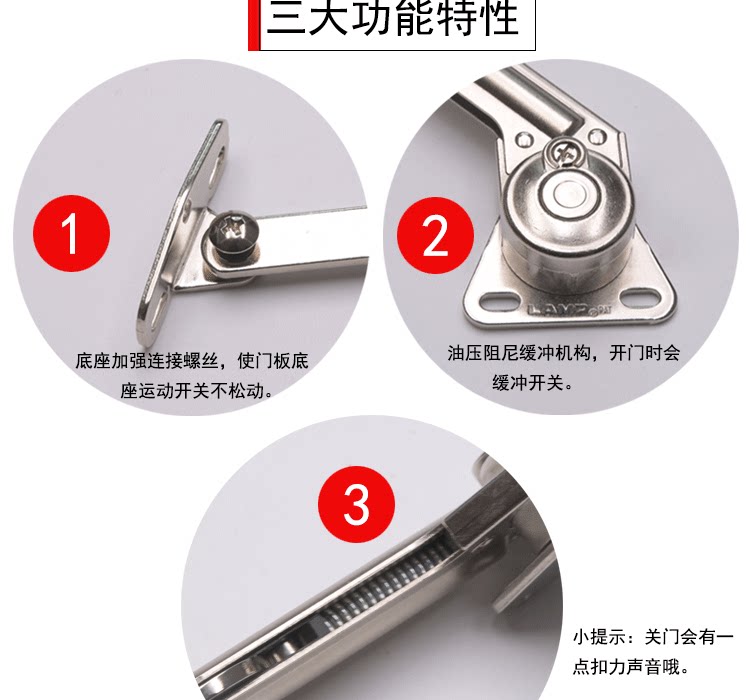 三大功能特性

1

底座加强连接螺丝，使门板底座运动开关不松动。

2

LAMP PAT

油压阻尼缓冲机构，开门时会缓冲开关。

3

小提示：关门会有一点扣力声音哦。