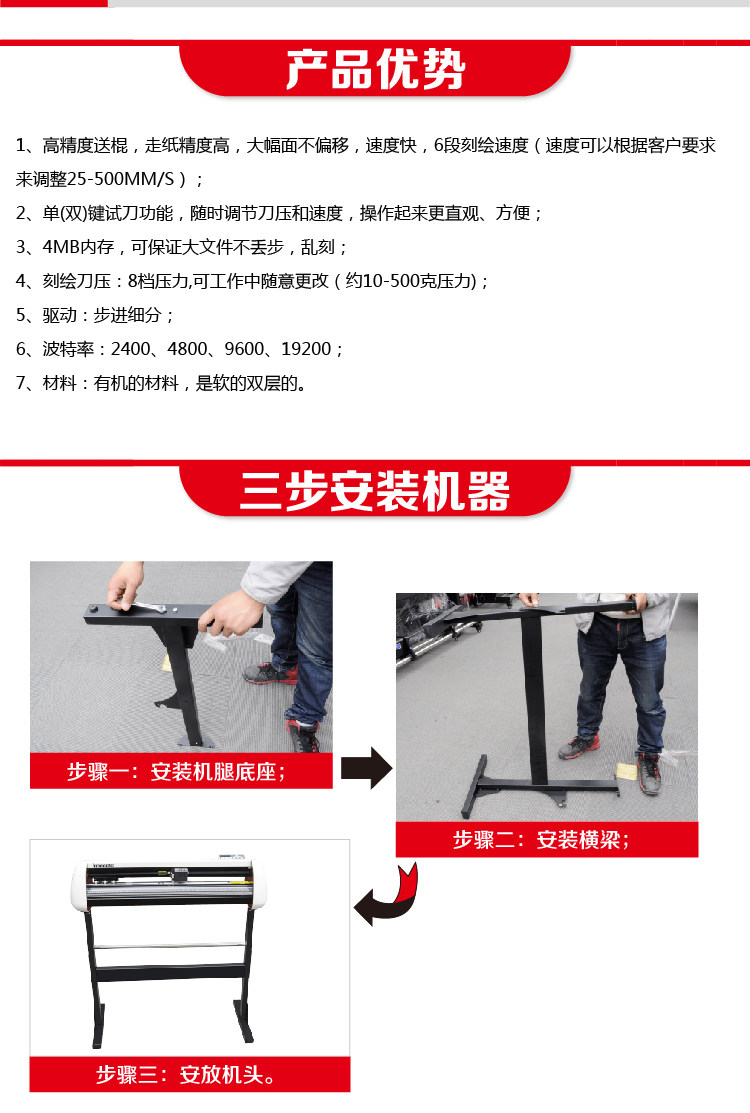 产品优势

1、高精度送棍，走纸精度高，大幅面不偏移，速度快，6段刻绘速度（速度可以根据客户要求来调整25-500MM/S）；

2、单(双)键试刀功能，随时调节刀压和速度，操作起来更直观、方便；

3、4MB内存，可保证大文件不丢步，乱刻；

4、刻绘刀压：8档压力,可工作中随意更改（约10-500克压力)；

5、驱动：步进细分；

6、波特率：2400、4800、9600、19200；

7、材料：有机的材料，是软的双层的。

三步安装机器

步骤一：安装机腿底座；

步骤二：安装横梁；

步骤三：安放机头。