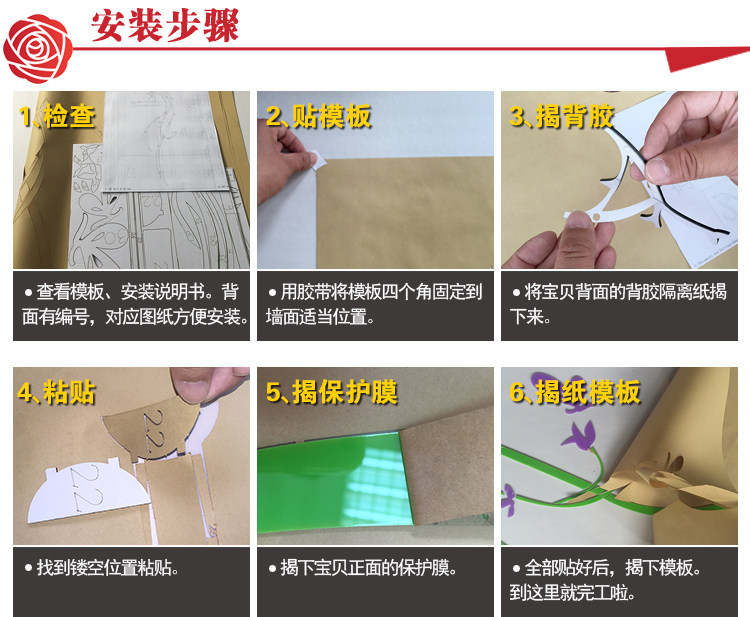 安装步骤

1、检查

● 查看模板、安装说明书。背面有编号，对应图纸方便安装。

2、贴模板

● 用胶带将模板四个角固定到墙面适当位置。

3、揭背胶

● 将宝贝背面的背胶隔离纸揭下来。

4、粘贴

22

22

● 找到镂空位置粘贴。

5、揭保护膜

● 揭下宝贝正面的保护膜。

6、揭纸模板

● 全部贴好后，揭下模板。到这里就完工啦。