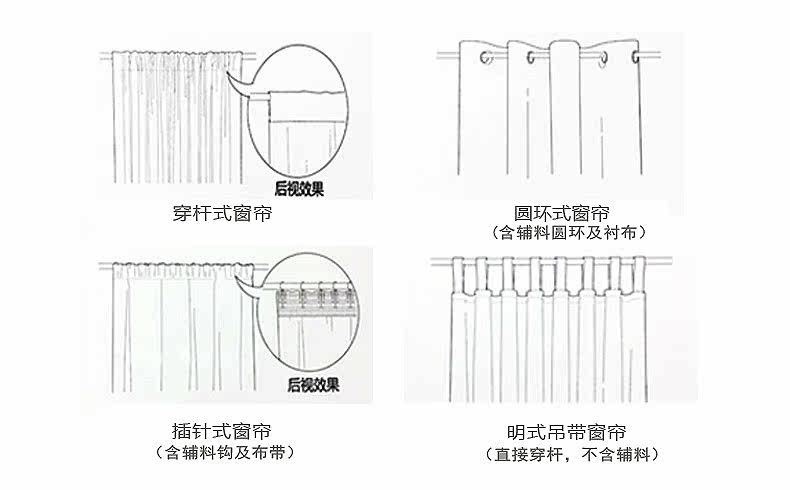 后视效果

穿杆式窗帘

圆环式窗帘
（含辅料圆环及衬布）

后视效果

插针式窗帘
（含辅料钩及布带）

明式吊带窗帘
（直接穿杆，不含辅料）