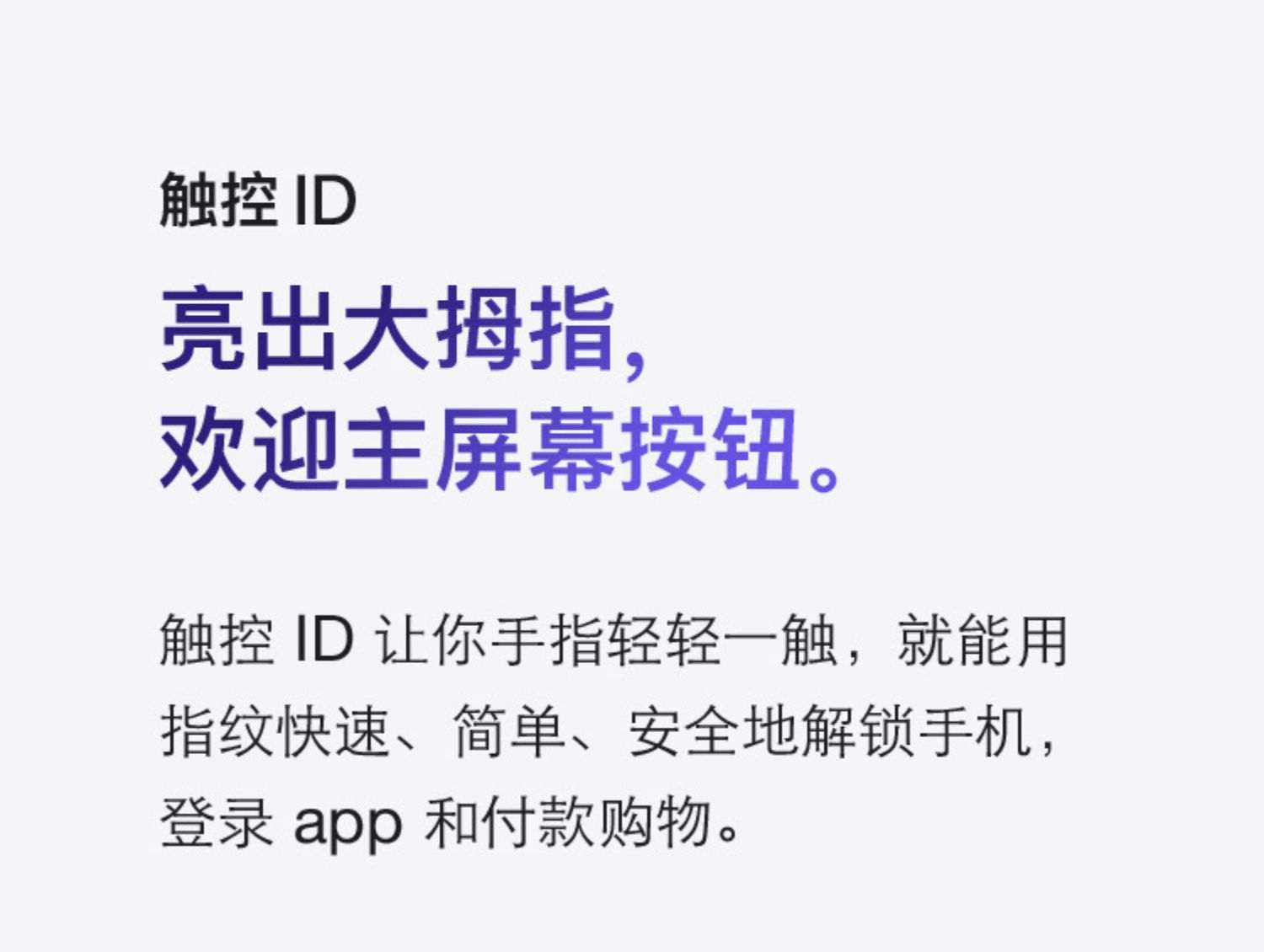 触控ID

亮出大拇指,
欢迎主屏幕按钮。

触控ID让你手指轻轻一触，就能用指纹快速、简单、安全地解锁手机，登录app和付款购物。