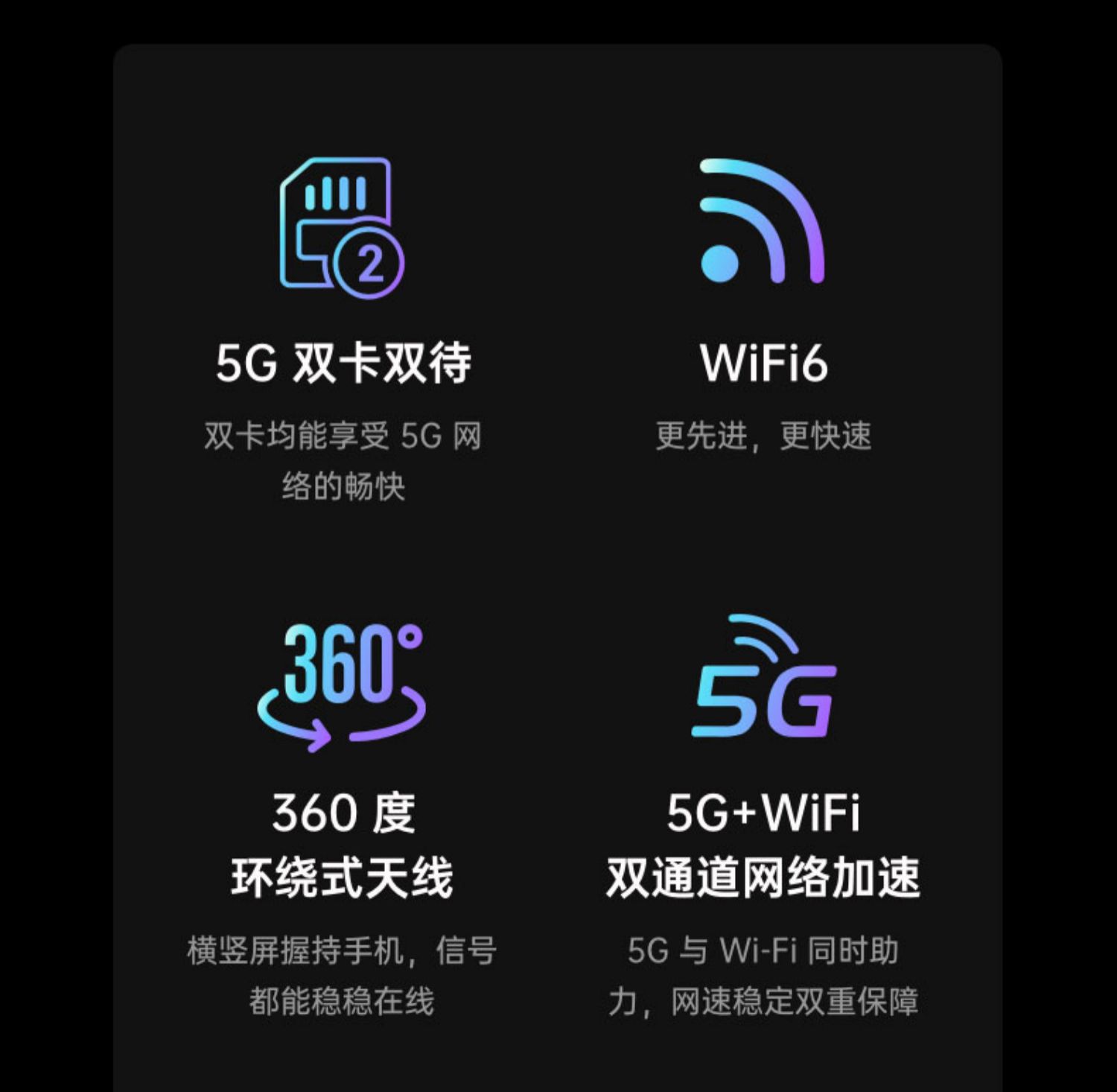 2

5G双卡双待

双卡均能享受5G网络的畅快

WiFi6

更先进，更快速

360°

360度
环绕式天线

横竖屏握持手机，信号都能稳稳在线

5G

5G+WiFi
双通道网络加速

5G与Wi-Fi同时助力，网速稳定双重保障