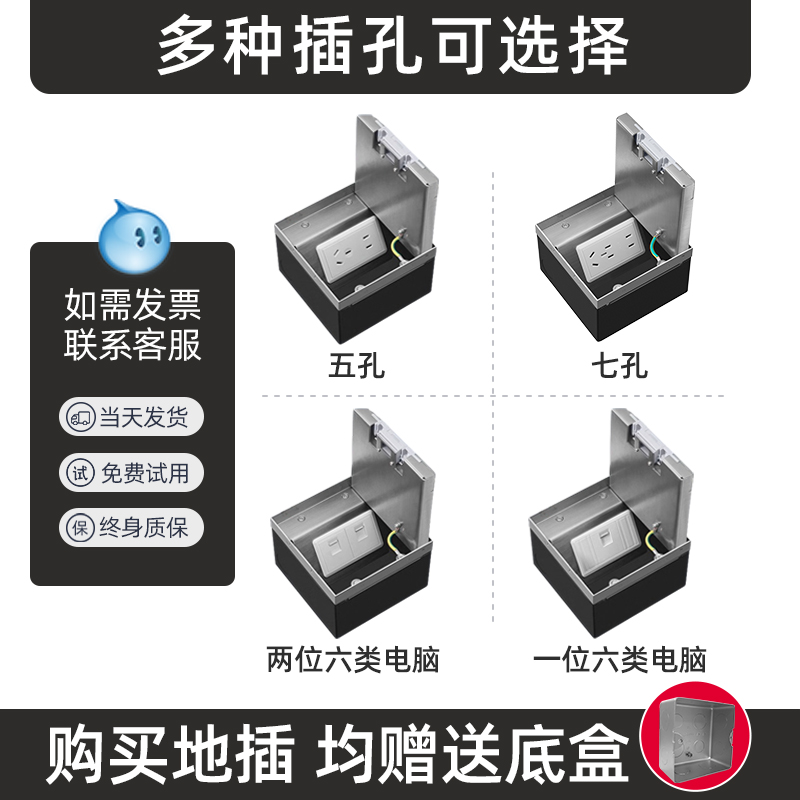 多种插孔可选择

如需发票
联系客服

当天发货

试 免费试用

保 终身质保

五孔

七孔

两位六类电脑

一位六类电脑

购买地插 均赠送底盒