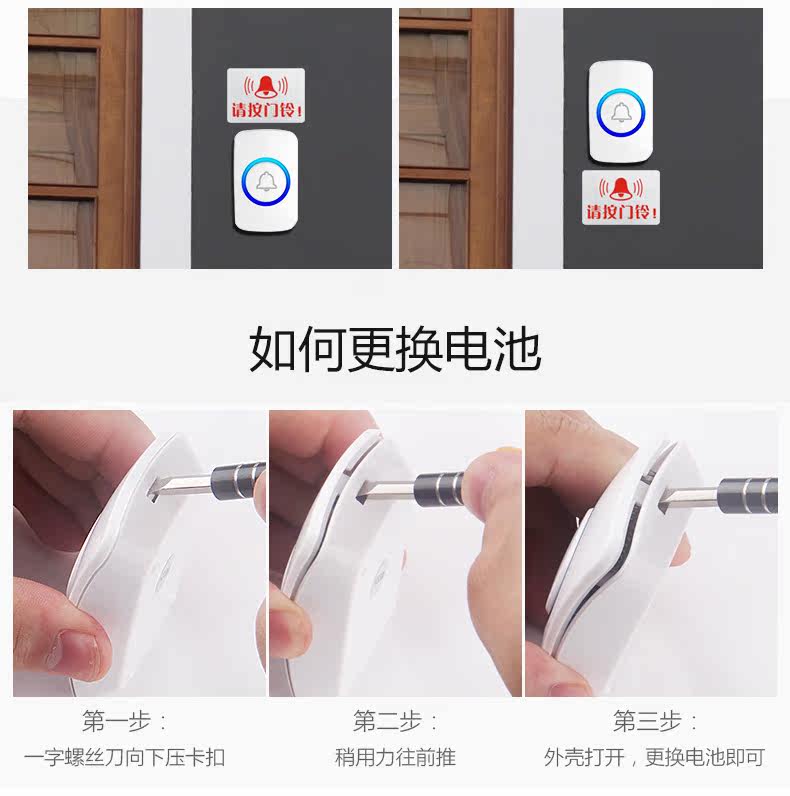 请按门铃！

请按门铃！

如何更换电池

第一步：
一字螺丝刀向下压卡扣

第二步：
稍用力往前推

第三步：
外壳打开，更换电池即可