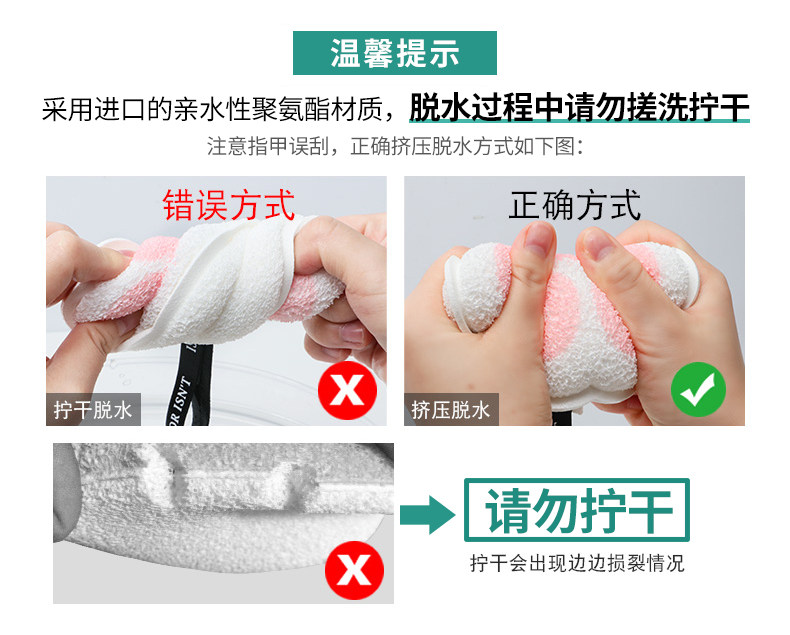 温馨提示

采用进口的亲水性聚氨酯材质，脱水过程中请勿搓洗拧干

注意指甲误刮，正确挤压脱水方式如下图：

错误方式

拧干脱水

OR ISN'T

正确方式

挤压脱水

请勿拧干

拧干会出现边边损裂情况