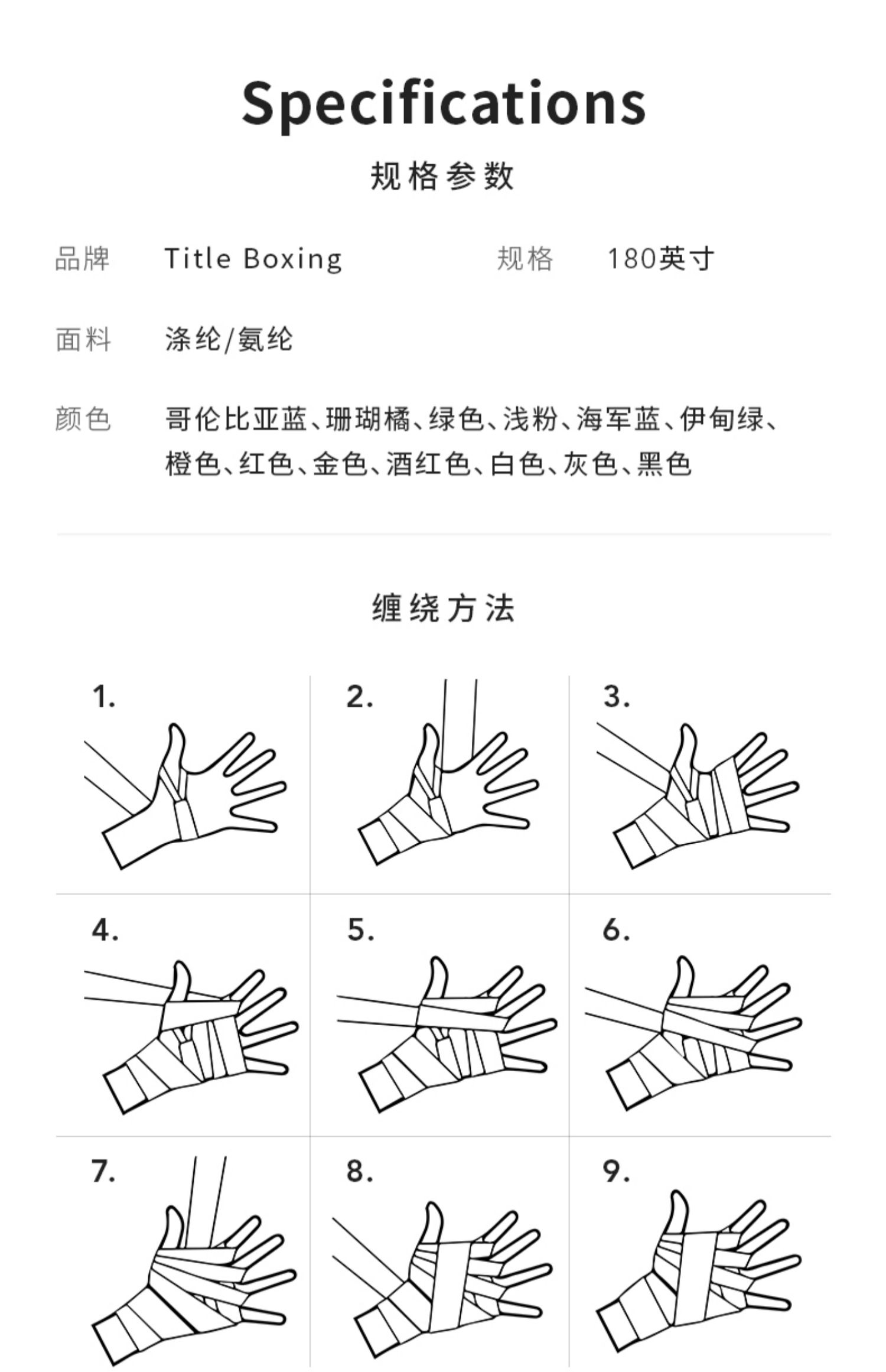 Specifications

规格参数

品牌 Title Boxing 规格 180英寸

面料 涤纶/氨纶

颜色 哥伦比亚蓝、珊瑚橘、绿色、浅粉、海军蓝、伊甸绿、橙色、红色、金色、酒红色、白色、灰色、黑色

缠绕方法

1.

2.

3.

4.

5.

6.

7.

8.

9.