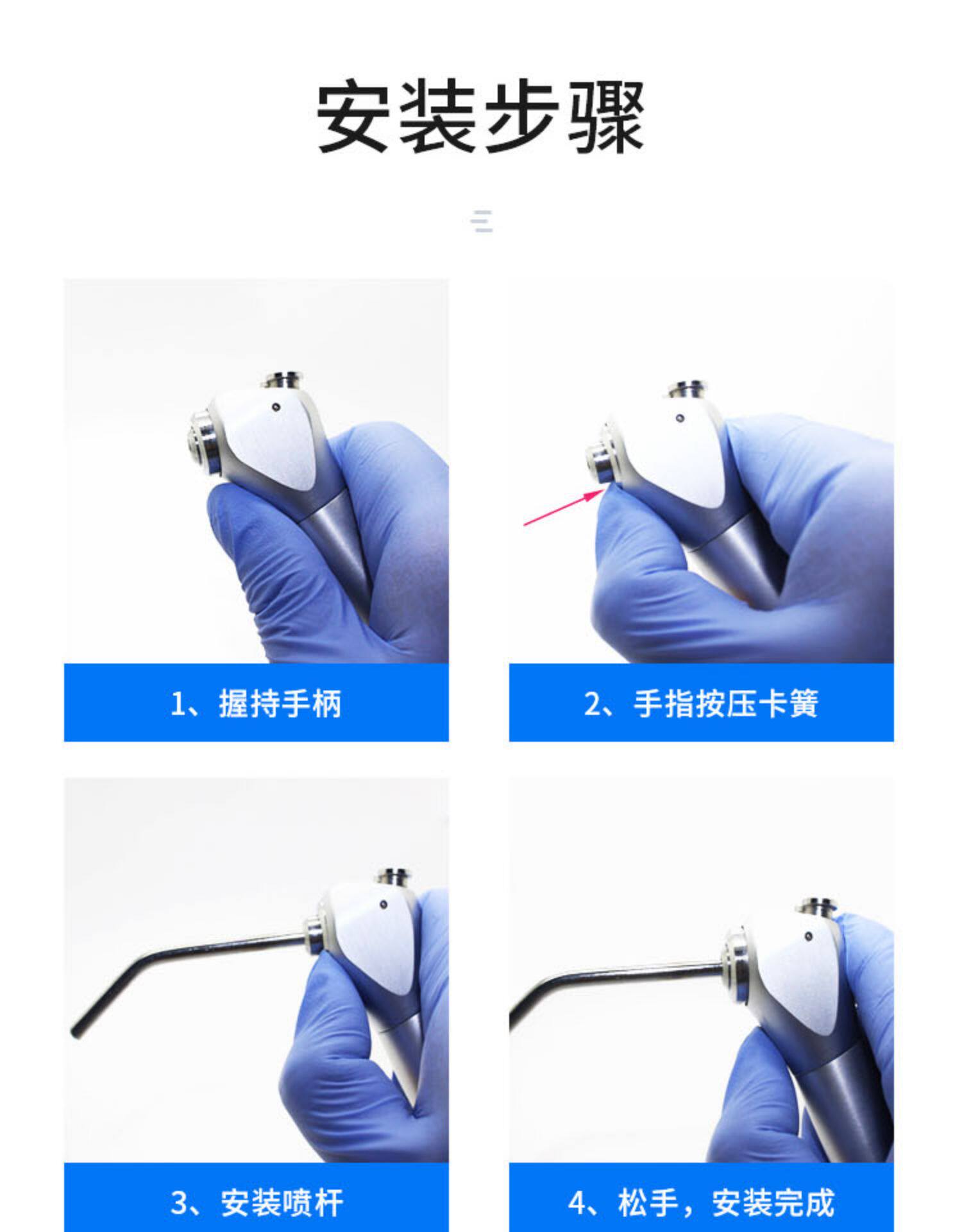 安装步骤

1、握持手柄

2、手指按压卡簧

3、安装喷杆

4、松手，安装完成