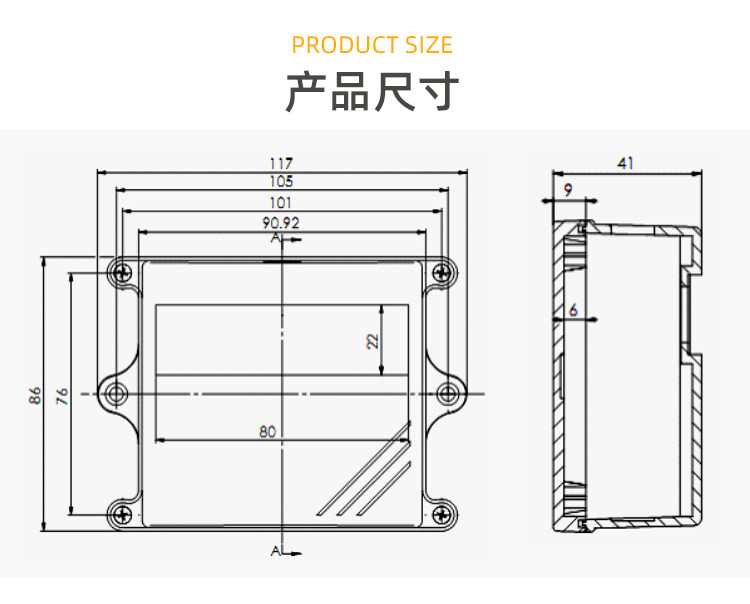 PRODUCT SIZE

产品尺寸

117
105
101
90.92
A
22
86
76
80
A
41
9
6