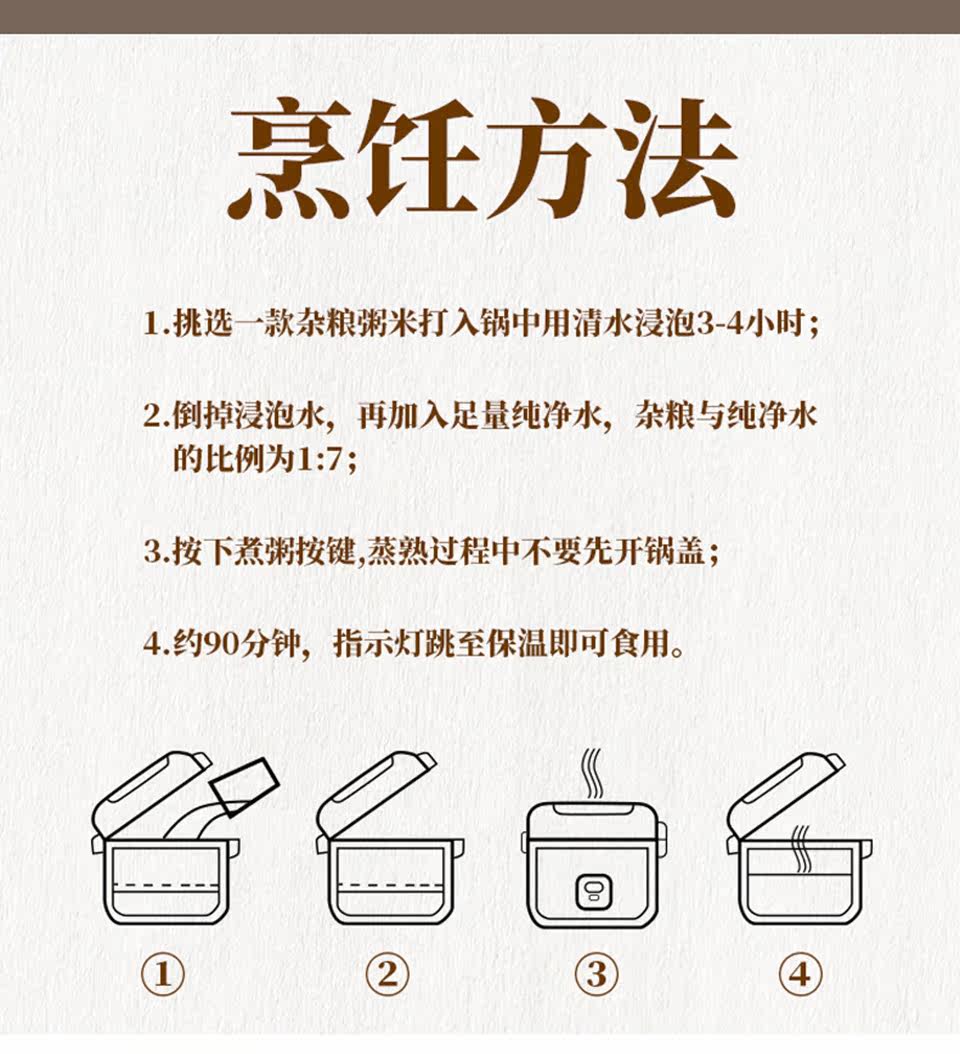 烹饪方法

1.挑选一款杂粮粥米打入锅中用清水浸泡3-4小时；

2.倒掉浸泡水，再加入足量纯净水，杂粮与纯净水的比例为1:7；

3.按下煮粥按键,蒸熟过程中不要先开锅盖；

4.约90分钟，指示灯跳至保温即可食用。

①

②

③

④