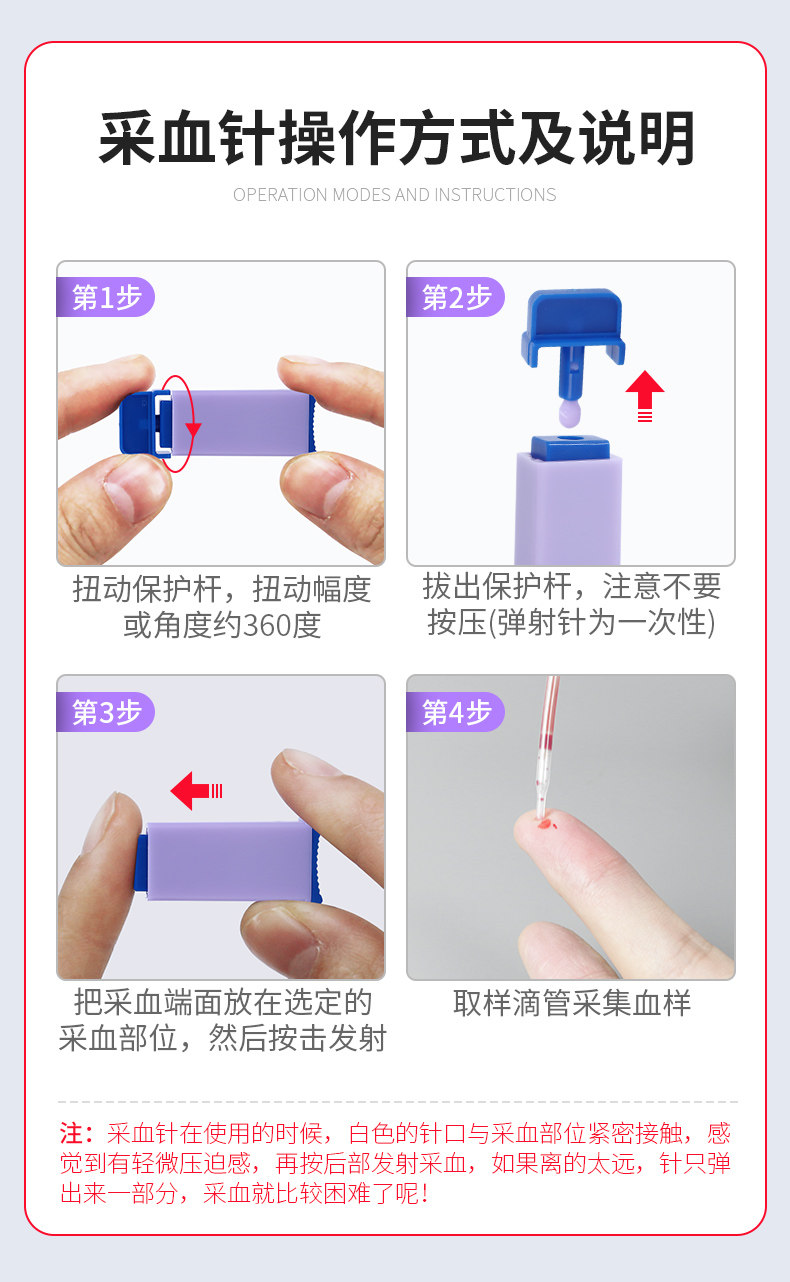 采血针操作方式及说明

OPERATION MODES AND INSTRUCTIONS

第1步

扭动保护杆，扭动幅度或角度约360度

第2步

拔出保护杆，注意不要按压(弹射针为一次性)

第3步

把采血端面放在选定的采血部位，然后按击发射

第4步

取样滴管采集血样

注：采血针在使用的时候，白色的针口与采血部位紧密接触，感觉到有轻微压迫感，再按后部发射采血，如果离的太远，针只弹出来一部分，采血就比较困难了呢！