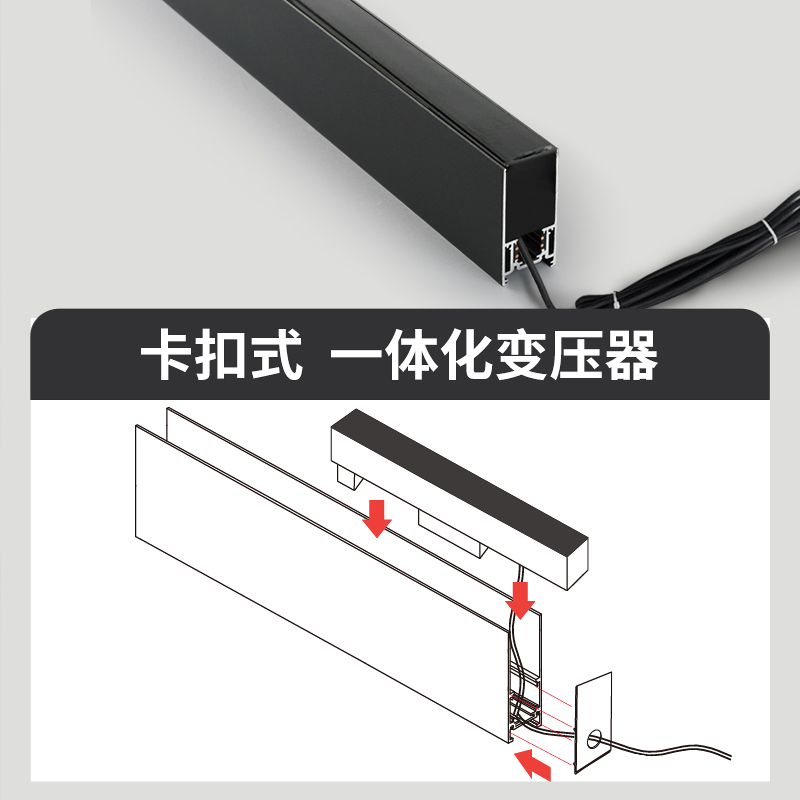 卡扣式 一体化变压器