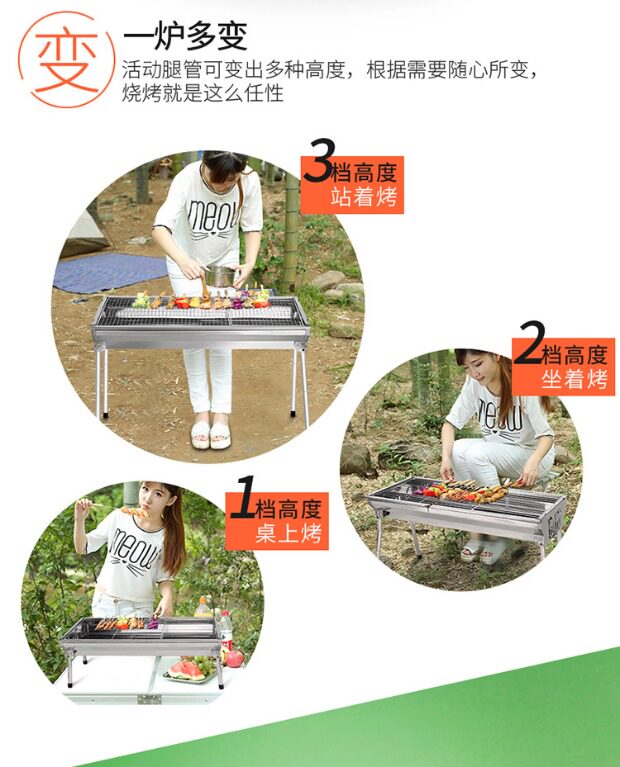 变

一炉多变

活动腿管可变出多种高度，根据需要随心所变，烧烤就是这么任性

3档高度
站着烤

meow

2档高度
坐着烤

meow

1档高度
桌上烤

meow