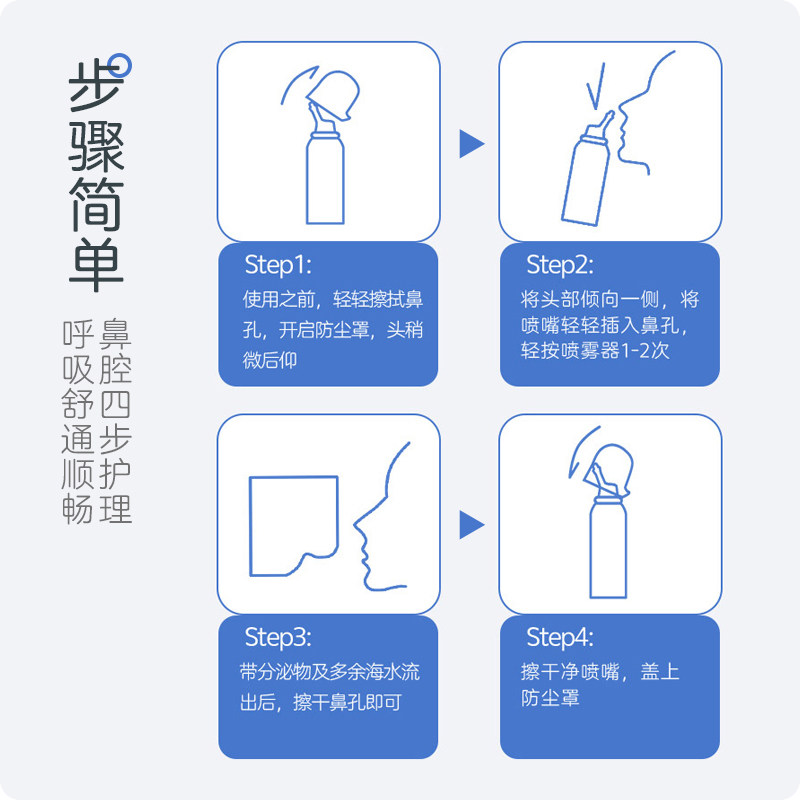 步骤简单

鼻腔四步护理
呼吸舒通顺畅

Step1:
使用之前，轻轻擦拭鼻孔，开启防尘罩，头稍微后仰

Step2:
将头部倾向一侧，将喷嘴轻轻插入鼻孔，轻按喷雾器1-2次

Step3:
带分泌物及多余海水流出后，擦干鼻孔即可

Step4:
擦干净喷嘴，盖上防尘罩