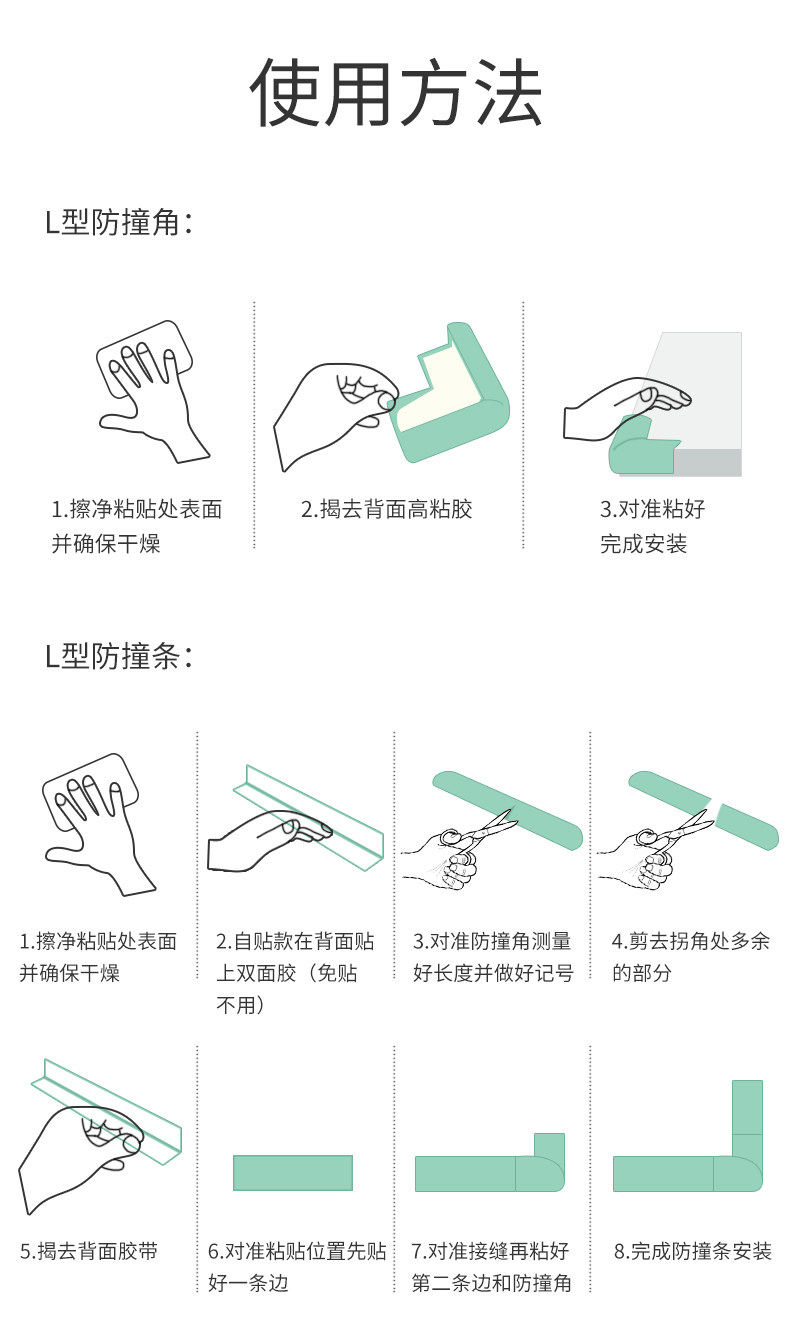 使用方法

L型防撞角：

1.擦净粘贴处表面并确保干燥

2.揭去背面高粘胶

3.对准粘好完成安装

L型防撞条：

1.擦净粘贴处表面并确保干燥

2.自贴款在背面贴上双面胶（免贴不用）

3.对准防撞角测量好长度并做好记号

4.剪去拐角处多余的部分

5.揭去背面胶带

6.对准粘贴位置先贴好一条边

7.对准接缝再粘好第二条边和防撞角

8.完成防撞条安装