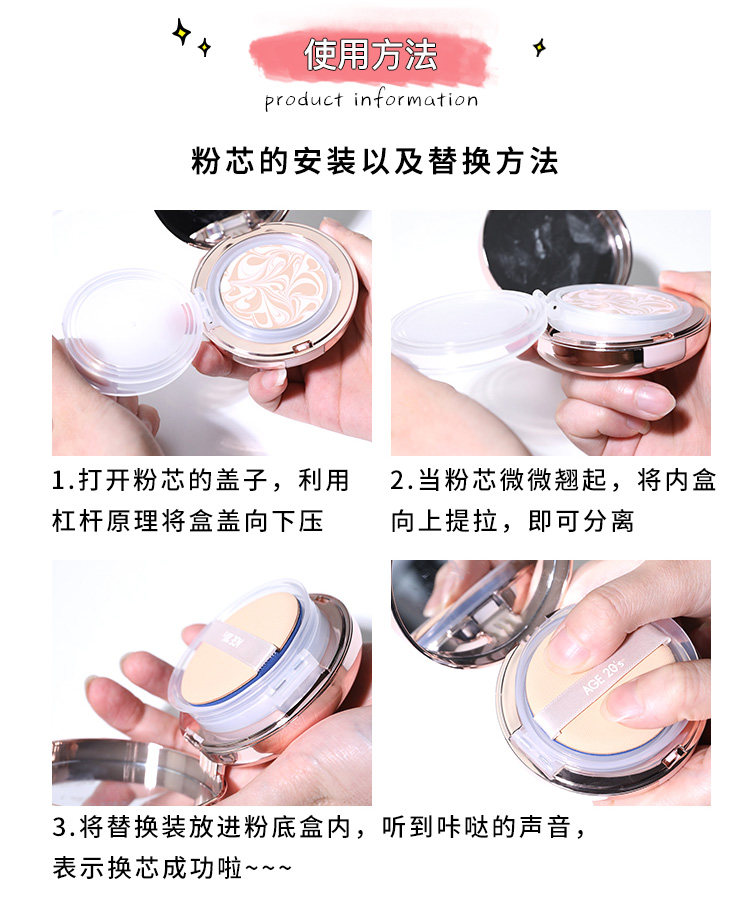 使用方法

product information

粉芯的安装以及替换方法

1.打开粉芯的盖子，利用杠杆原理将盒盖向下压

2.当粉芯微微翘起，将内盒向上提拉，即可分离

AGE 20's

3.将替换装放进粉底盒内，听到咔哒的声音，表示换芯成功啦~~~