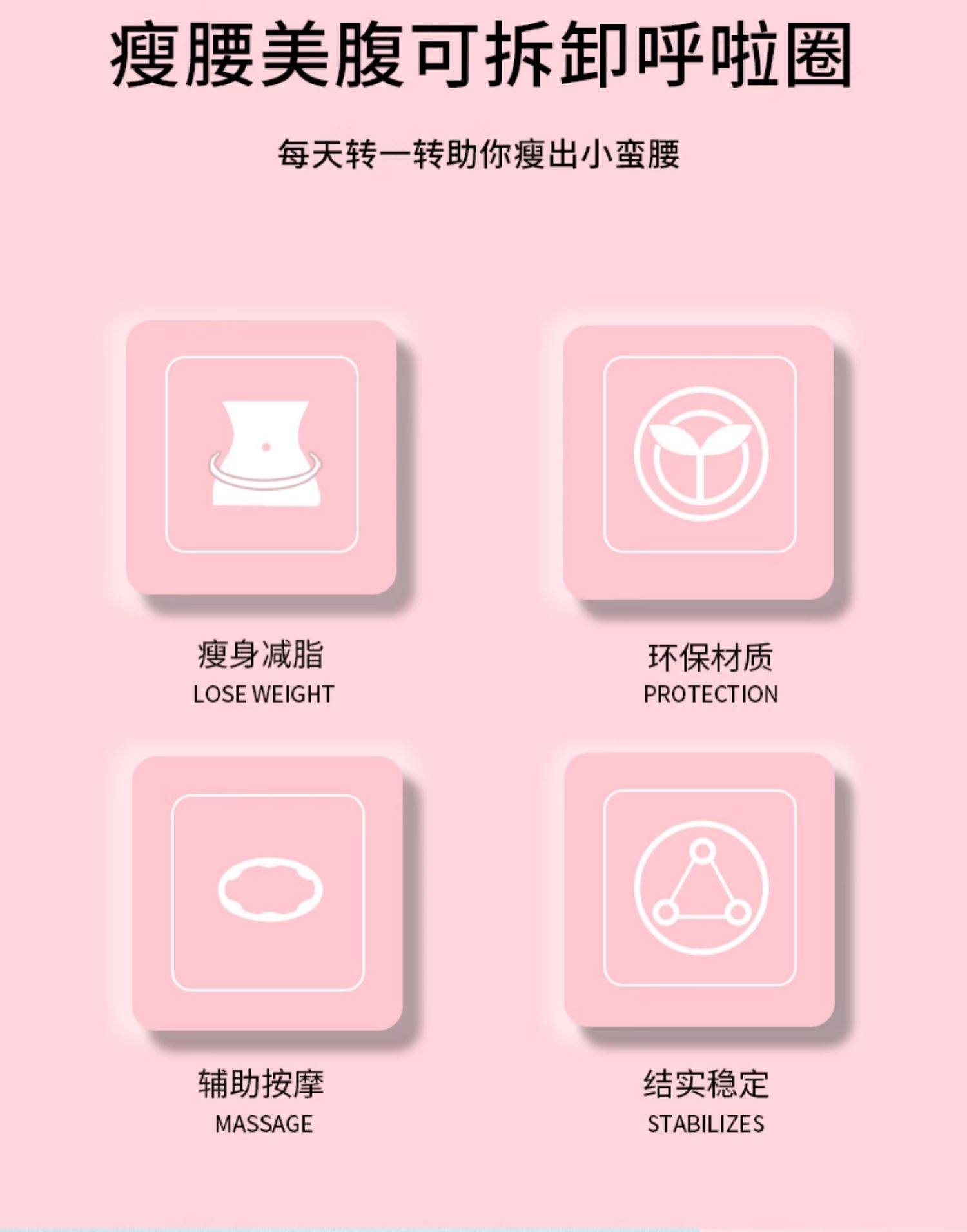 瘦腰美腹可拆卸呼啦圈

每天转一转助你瘦出小蛮腰

瘦身减脂
LOSE WEIGHT

环保材质
PROTECTION

辅助按摩
MASSAGE

结实稳定
STABILIZES