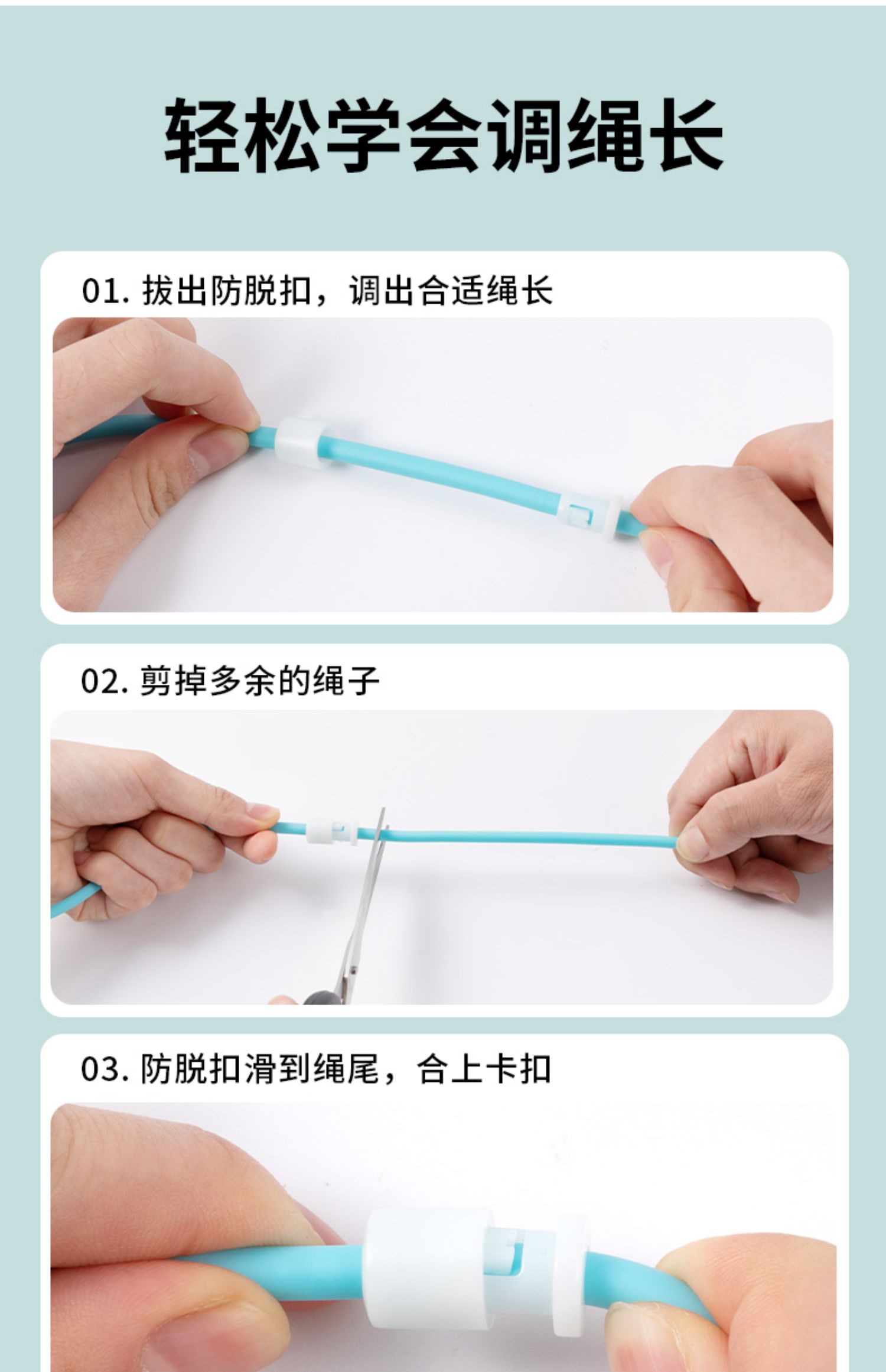 轻松学会调绳长

01. 拔出防脱扣，调出合适绳长

02. 剪掉多余的绳子

03. 防脱扣滑到绳尾，合上卡扣