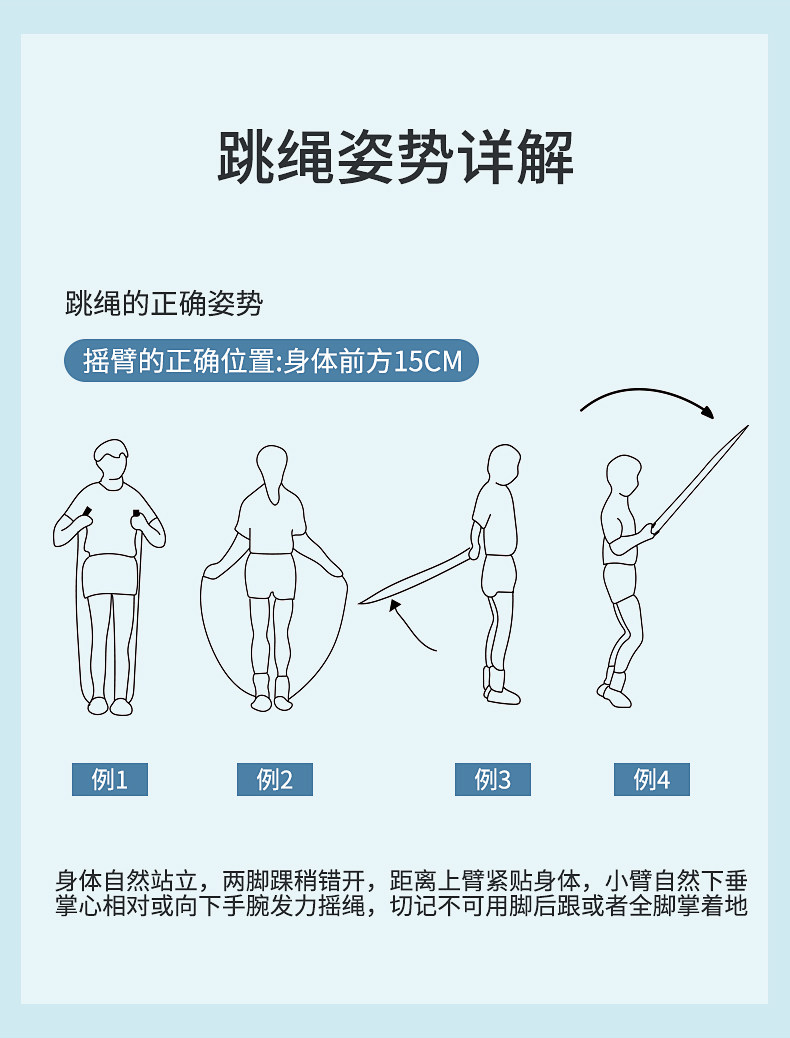 跳绳姿势详解

跳绳的正确姿势

摇臂的正确位置:身体前方15CM

例1

例2

例3

例4

身体自然站立，两脚踝稍错开，距离上臂紧贴身体，小臂自然下垂掌心相对或向下手腕发力摇绳，切记不可用脚后跟或者全脚掌着地