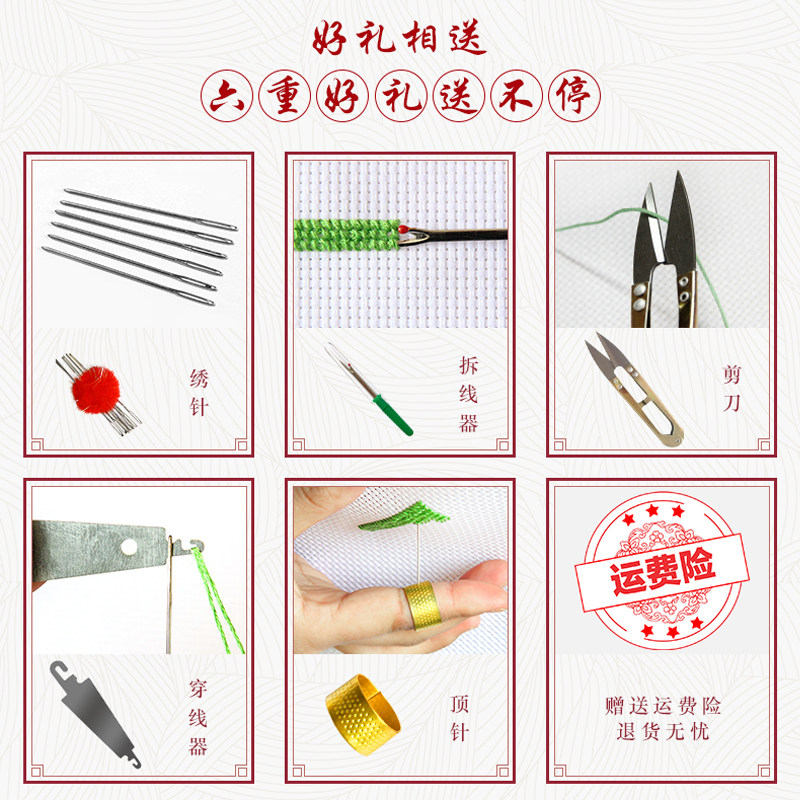 好礼相送

六重好礼送不停

绣针

拆线器

剪刀

穿线器

顶针

运费险

赠送运费险
退货无忧