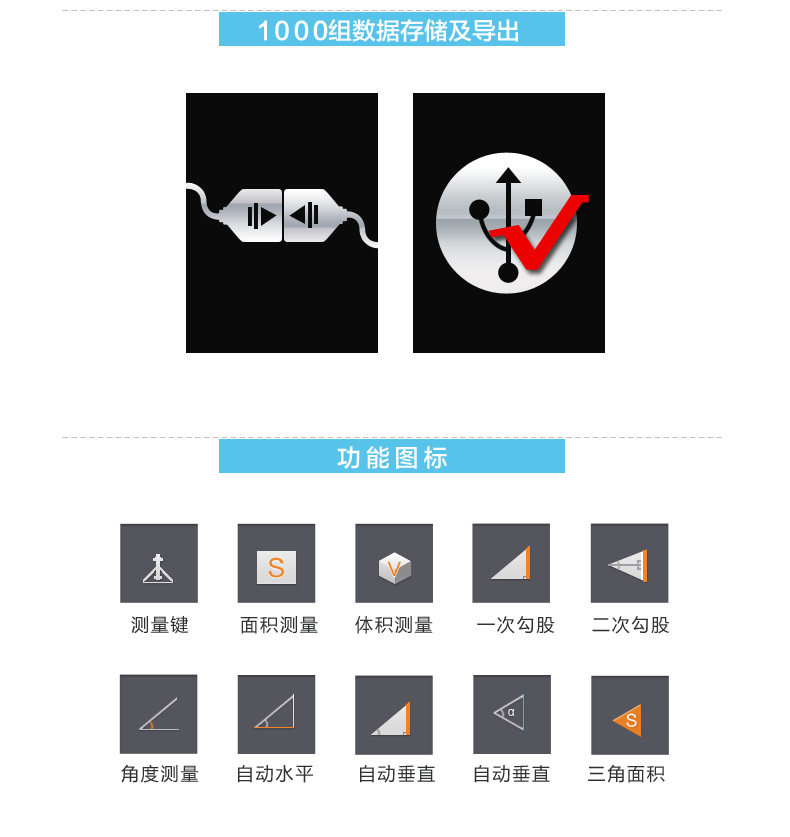 1000组数据存储及导出

功能图标

S

V

测量键 面积测量 体积测量 一次勾股 二次勾股

α

S

角度测量 自动水平 自动垂直 自动垂直 三角面积