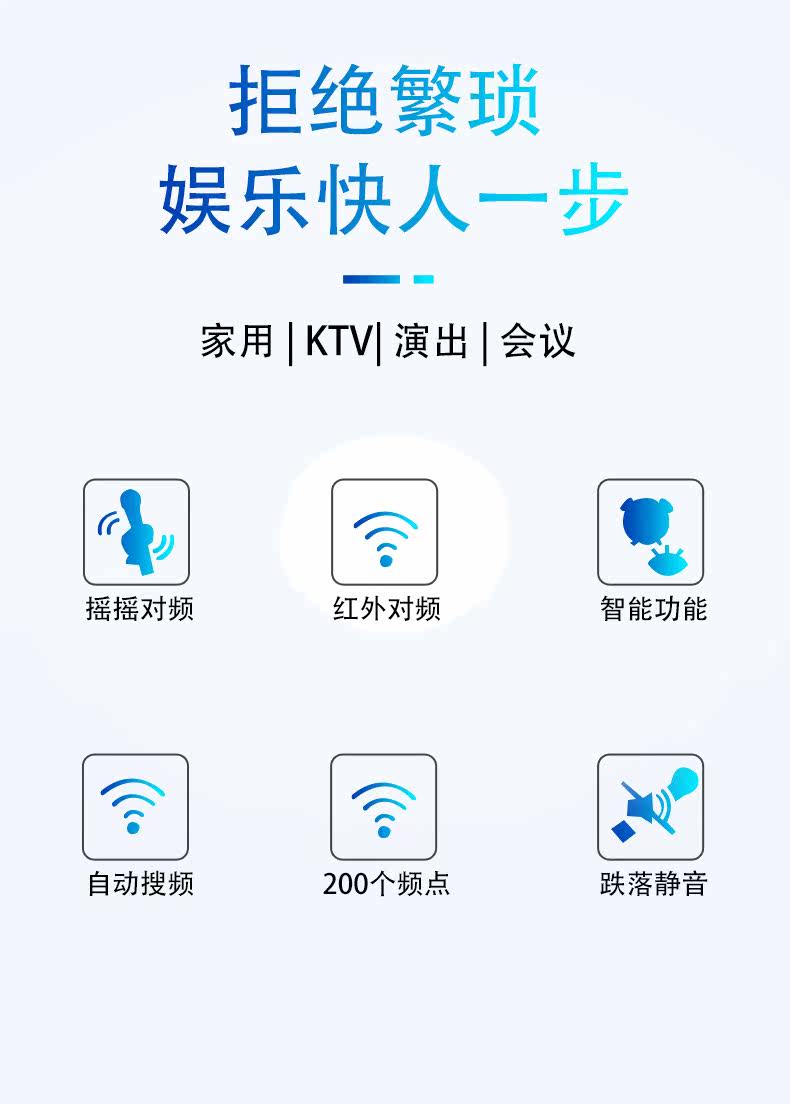 拒绝繁琐
娱乐快人一步

家用 | KTV| 演出 | 会议

摇摇对频

红外对频

智能功能

自动搜频

200个频点

跌落静音