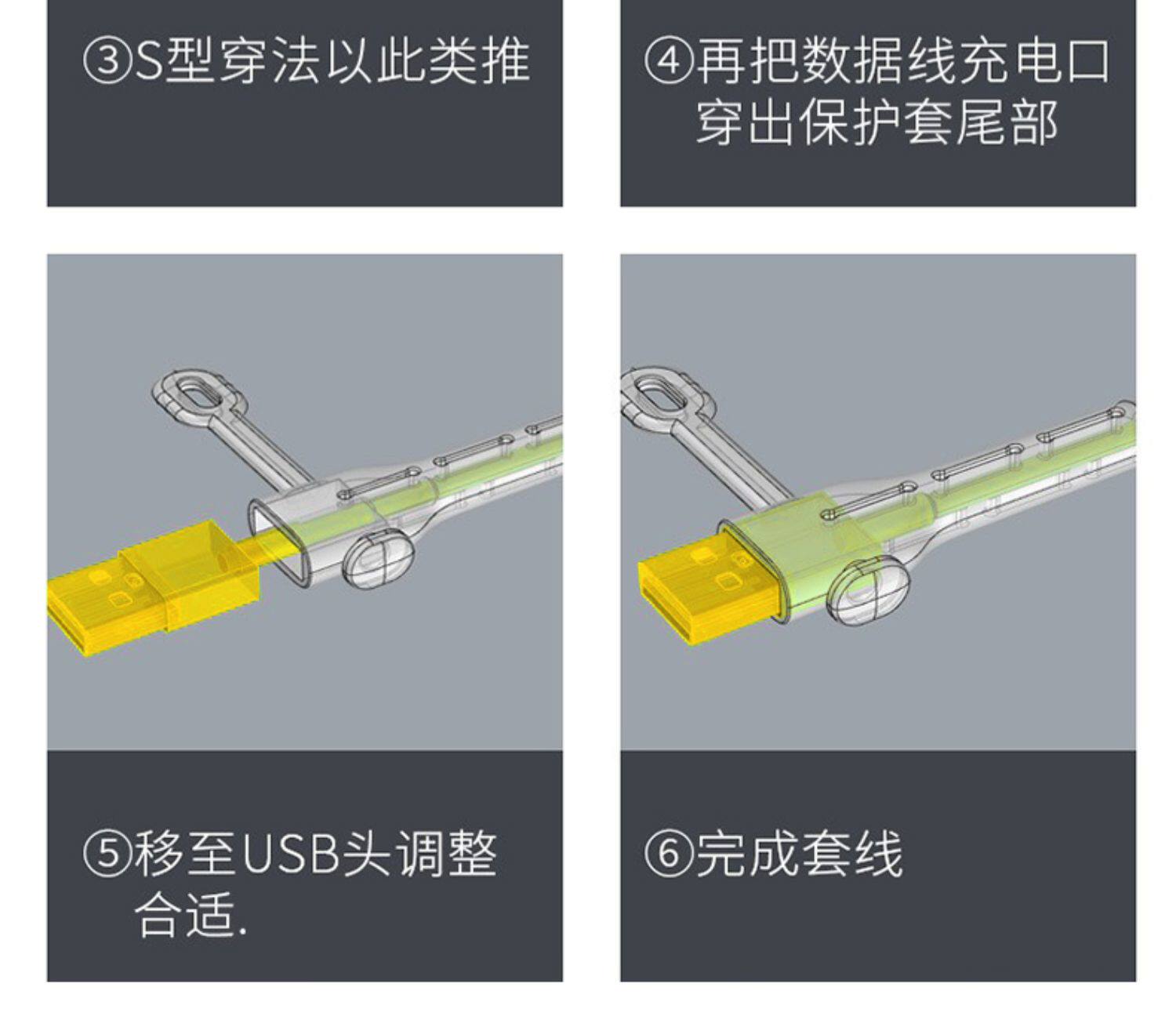 ③S型穿法以此类推

④再把数据线充电口穿出保护套尾部

⑤移至USB头调整合适.

⑥完成套线