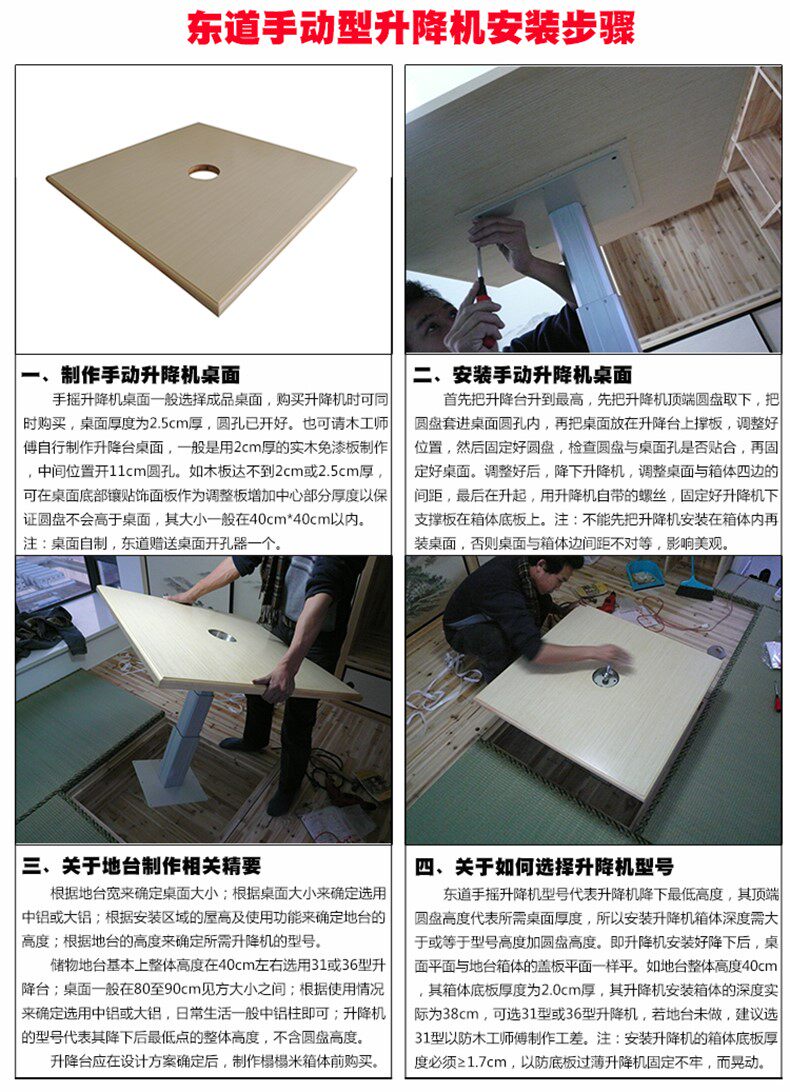 东道手动型升降机安装步骤

一、制作手动升降机桌面

手摇升降机桌面一般选择成品桌面，购买升降机时可同时购买，桌面厚度为2.5cm厚，圆孔已开好。也可请木工师傅自行制作升降台桌面，一般是用2cm厚的实木免漆板制作，中间位置开11cm圆孔。如木板达不到2cm或2.5cm厚，可在桌面底部镶贴饰面板作为调整板增加中心部分厚度以保证圆盘不会高于桌面，其大小一般在40cm*40cm以内。

注：桌面自制，东道赠送桌面开孔器一个。

二、安装手动升降机桌面

首先把升降台升到最高，先把升降机顶端圆盘取下，把圆盘套进桌面圆孔内，再把桌面放在升降台上撑板，调整好位置，然后固定好圆盘，检查圆盘与桌面孔是否贴合，再固定好桌面。调整好后，降下升降机，调整桌面与箱体四边的间距，最后在升起，用升降机自带的螺丝，固定好升降机下支撑板在箱体底板上。注：不能先把升降机安装在箱体内再装桌面，否则桌面与箱体边间距不对等，影响美观。

三、关于地台制作相关精要

根据地台宽来确定桌面大小；根据桌面大小来确定选用中铝或大铝；根据安装区域的屋高及使用功能来确定地台的高度；根据地台的高度来确定所需升降机的型号。

储物地台基本上整体高度在40cm左右选用31或36型升降台；桌面一般在80至90cm见方大小之间；根据使用情况来确定选用中铝或大铝，日常生活一般中铝柱即可；升降机的型号代表其降下后最低点的整体高度，不含圆盘高度。

升降台应在设计方案确定后，制作榻榻米箱体前购买。

四、关于如何选择升降机型号

东道手摇升降机型号代表升降机降下最低高度，其顶端圆盘高度代表所需桌面厚度，所以安装升降机箱体深度需大于或等于型号高度加圆盘高度。即升降机安装好降下后，桌面平面与地台箱体的盖板平面一样平。如地台整体高度40cm，其箱体底板厚度为2.0cm厚，其升降机安装箱体的深度实际为38cm，可选31型或36型升降机，若地台未做，建议选31型以防木工师傅制作工差。注：安装升降机的箱体底板厚度必须≥1.7cm，以防底板过薄升降机固定不牢，而晃动。