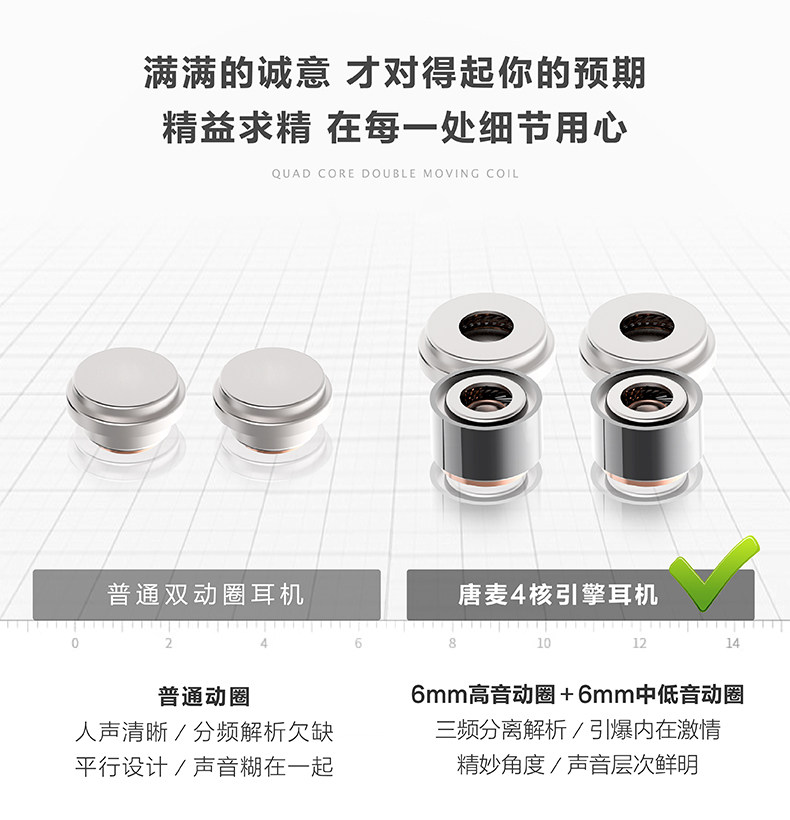 满满的诚意 才对得起你的预期
精益求精 在每一处细节用心

QUAD CORE DOUBLE MOVING COIL

普通双动圈耳机

唐麦4核引擎耳机

0 2 4 6 8 10 12 14

普通动圈
人声清晰 / 分频解析欠缺
平行设计 / 声音糊在一起

6mm高音动圈 + 6mm中低音动圈
三频分离解析 / 引爆内在激情
精妙角度 / 声音层次鲜明