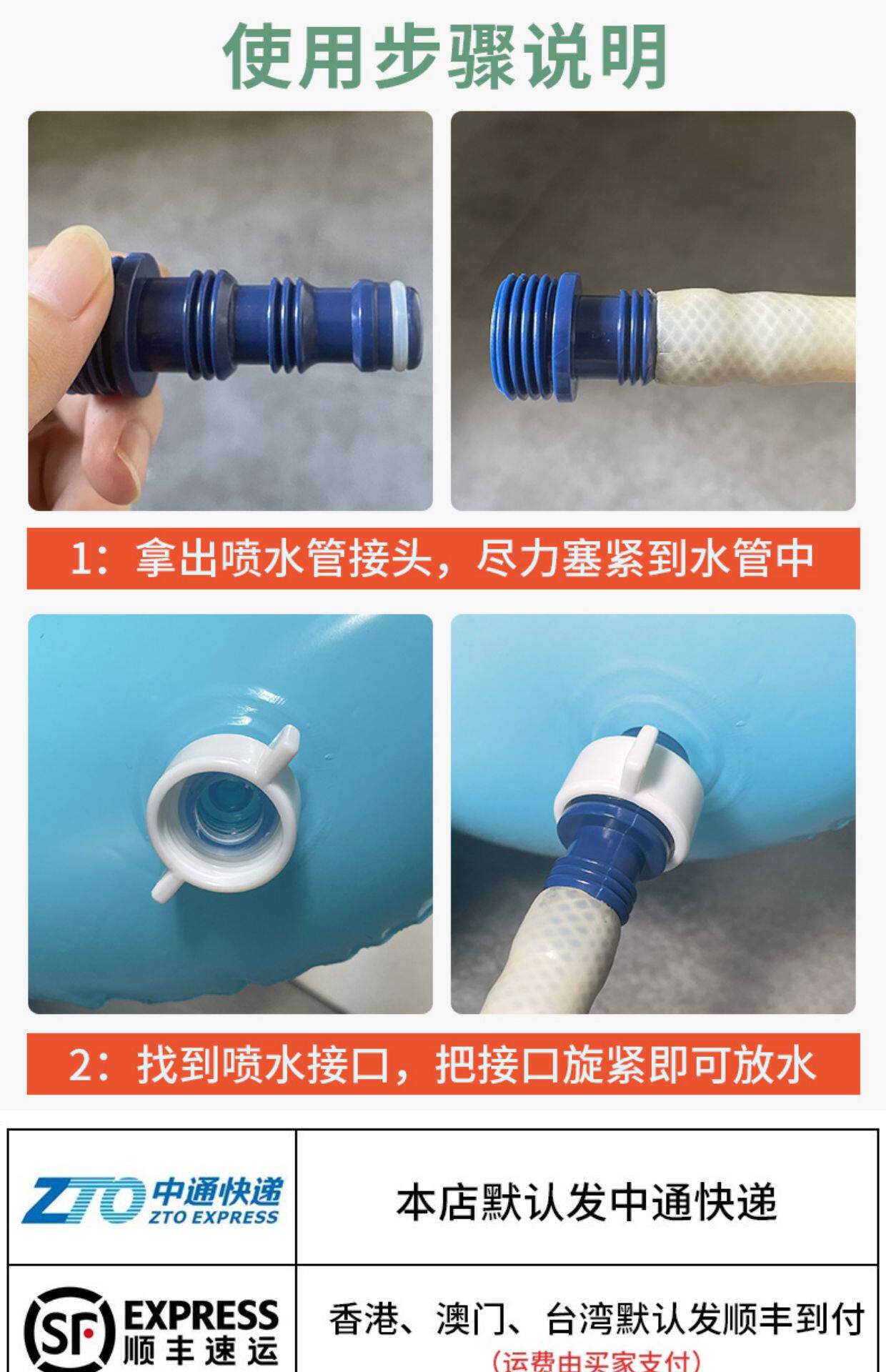 使用步骤说明

1：拿出喷水管接头，尽力塞紧到水管中

2：找到喷水接口，把接口旋紧即可放水

| ZTO 中通快递 ZTO EXPRESS | 本店默认发中通快递 |
|---|---|
| SF EXPRESS 顺丰速运 | 香港、澳门、台湾默认发顺丰到付 (运费由买家支付) |