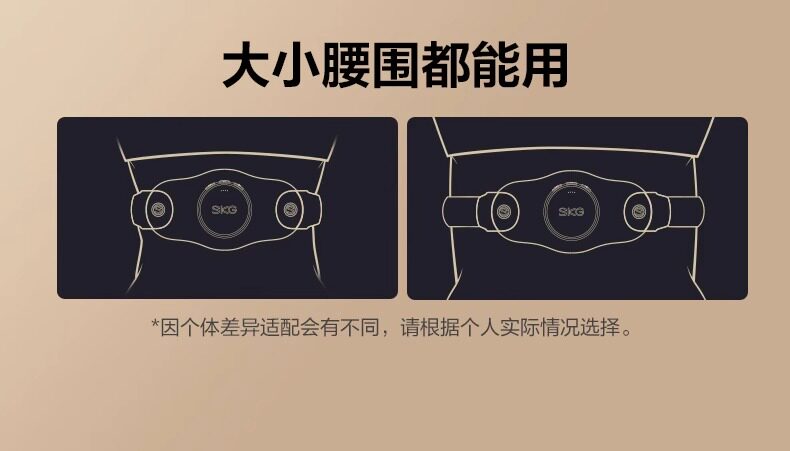 大小腰围都能用

SKG

SKG

*因个体差异适配会有不同，请根据个人实际情况选择。