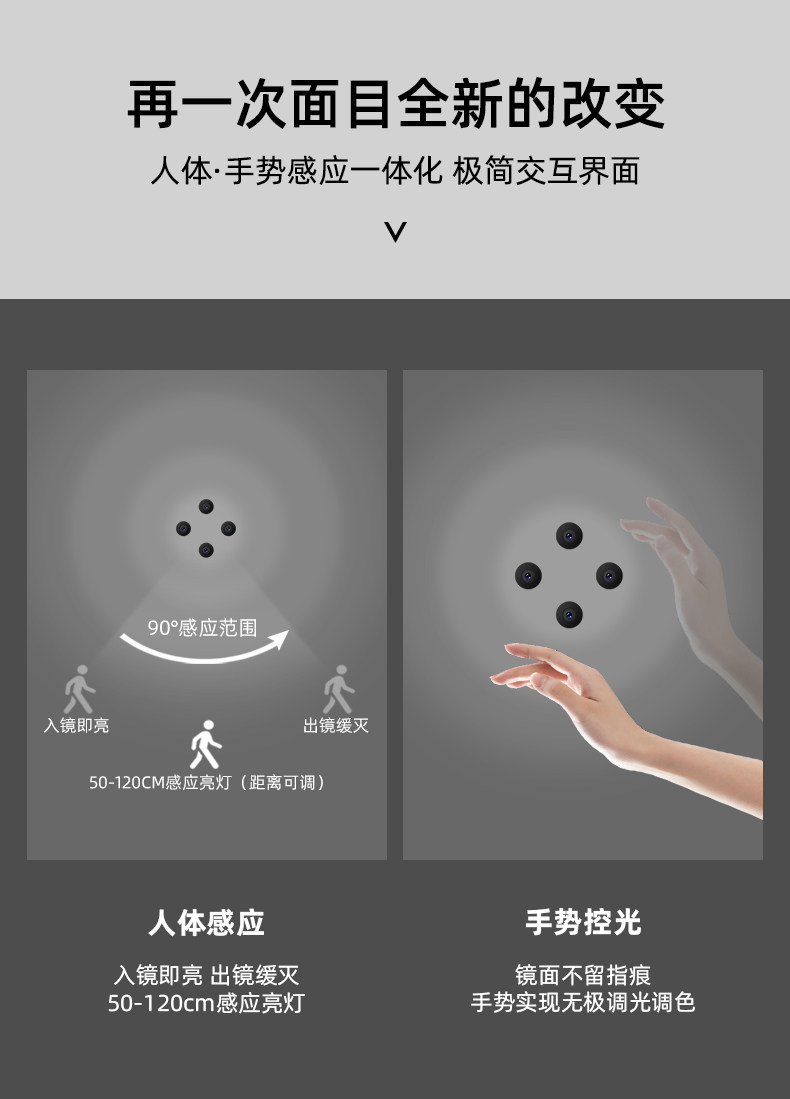 再一次面目全新的改变

人体·手势感应一体化 极简交互界面

90°感应范围

入镜即亮

出镜缓灭

50-120CM感应亮灯（距离可调）

人体感应

入镜即亮 出镜缓灭
50-120cm感应亮灯

手势控光

镜面不留指痕
手势实现无极调光调色