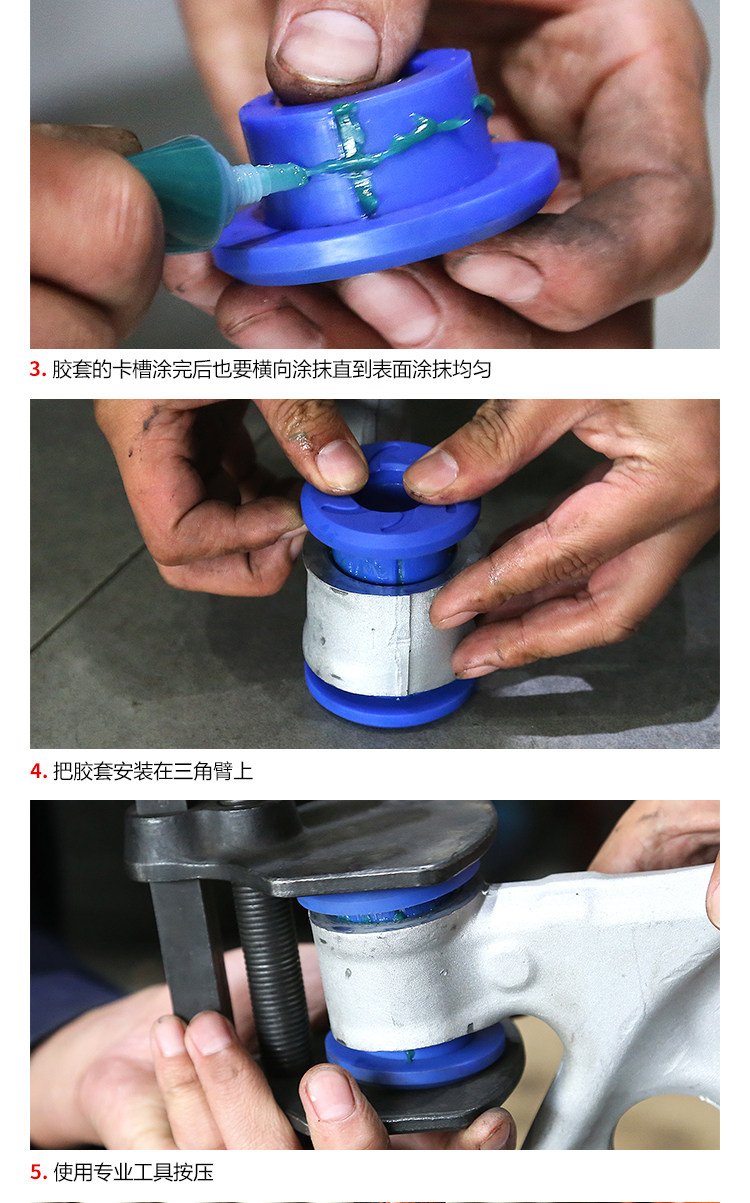 3. 胶套的卡槽涂完后也要横向涂抹直到表面涂抹均匀

4. 把胶套安装在三角臂上

5. 使用专业工具按压