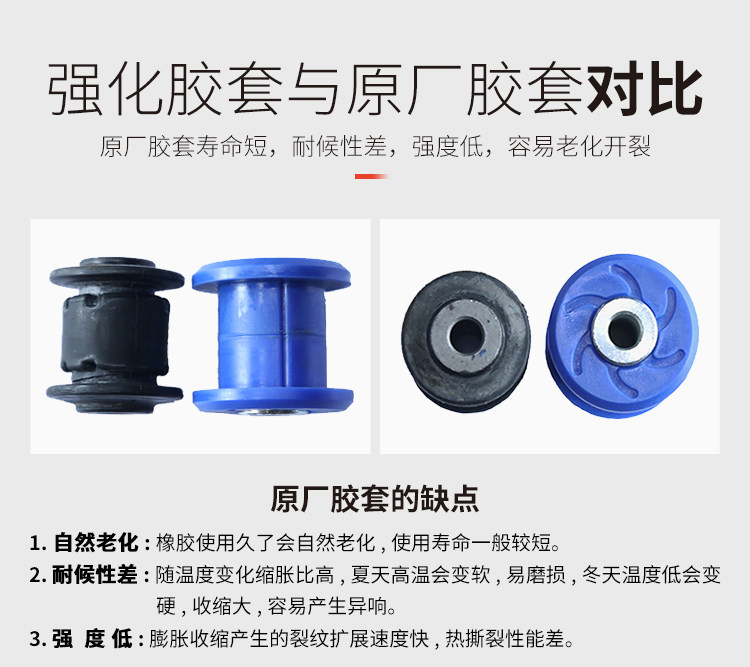 强化胶套与原厂胶套对比

原厂胶套寿命短，耐候性差，强度低，容易老化开裂

原厂胶套的缺点

1. 自然老化：橡胶使用久了会自然老化，使用寿命一般较短。

2. 耐候性差：随温度变化缩胀比高，夏天高温会变软，易磨损，冬天温度低会变硬，收缩大，容易产生异响。

3. 强 度 低：膨胀收缩产生的裂纹扩展速度快，热撕裂性能差。