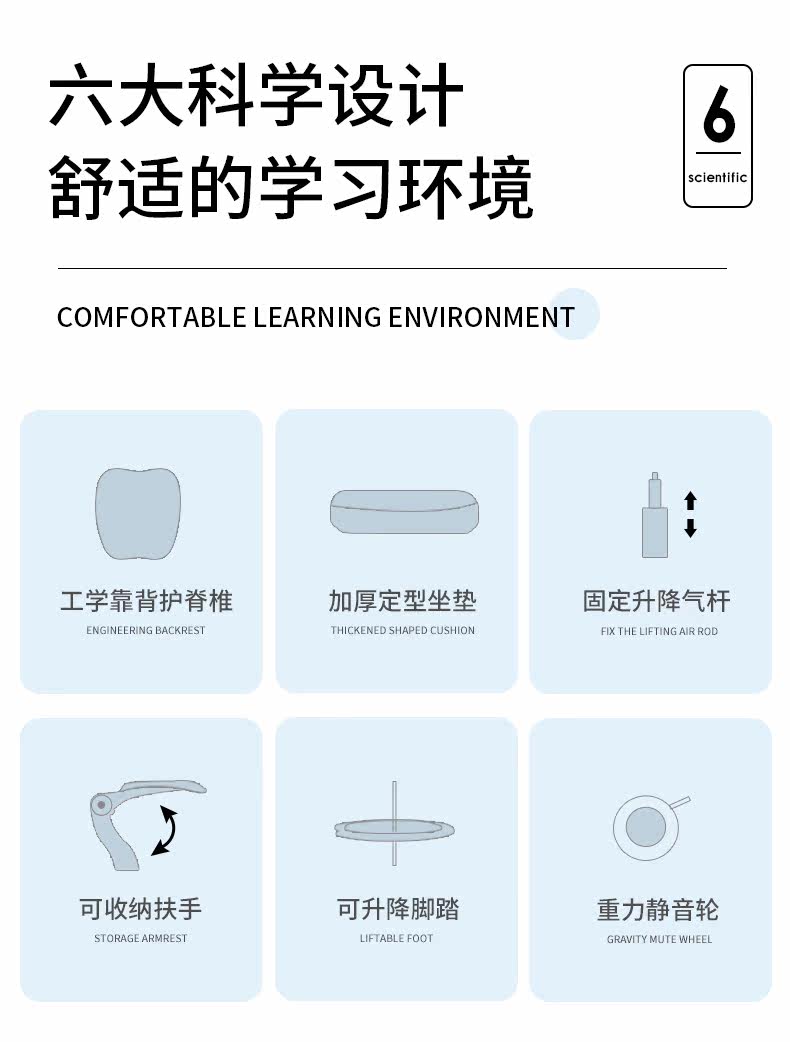 六大科学设计
舒适的学习环境

6
scientific

COMFORTABLE LEARNING ENVIRONMENT

工学靠背护脊椎
ENGINEERING BACKREST

加厚定型坐垫
THICKENED SHAPED CUSHION

固定升降气杆
FIX THE LIFTING AIR ROD

可收纳扶手
STORAGE ARMREST

可升降脚踏
LIFTABLE FOOT

重力静音轮
GRAVITY MUTE WHEEL