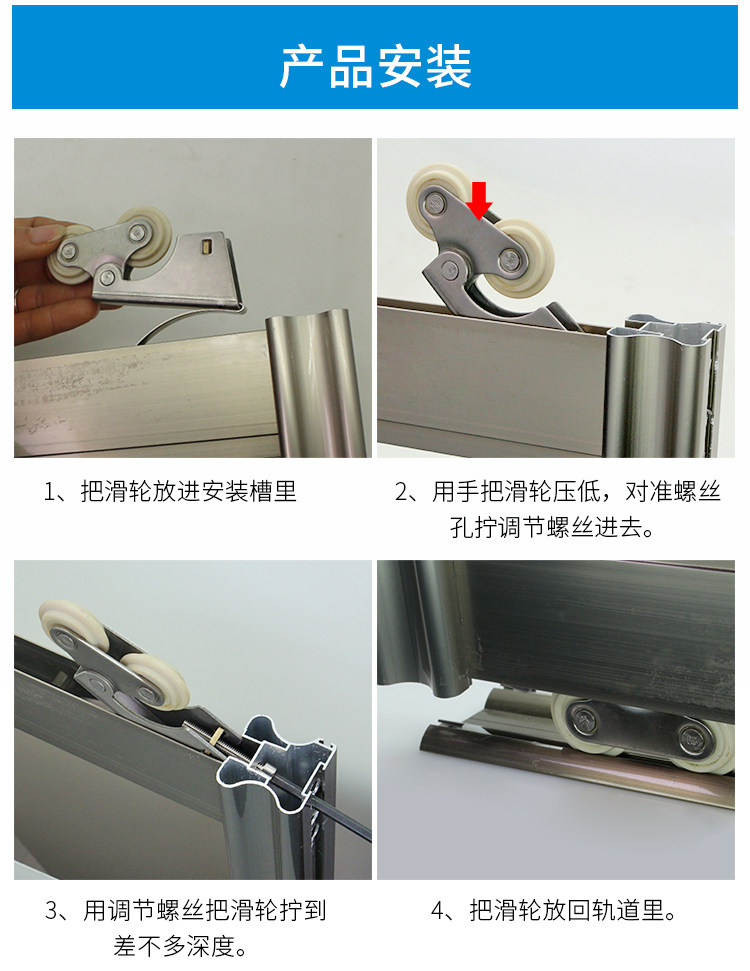 产品安装

1、把滑轮放进安装槽里

2、用手把滑轮压低，对准螺丝孔拧调节螺丝进去。

3、用调节螺丝把滑轮拧到差不多深度。

4、把滑轮放回轨道里。