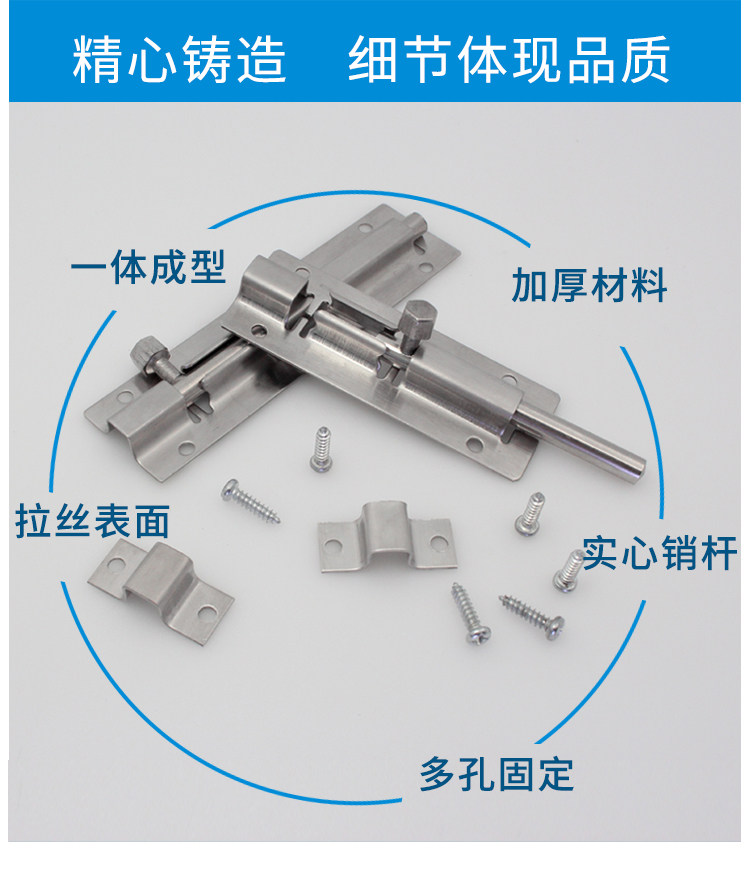 精心铸造　细节体现品质

一体成型

加厚材料

拉丝表面

实心销杆

多孔固定